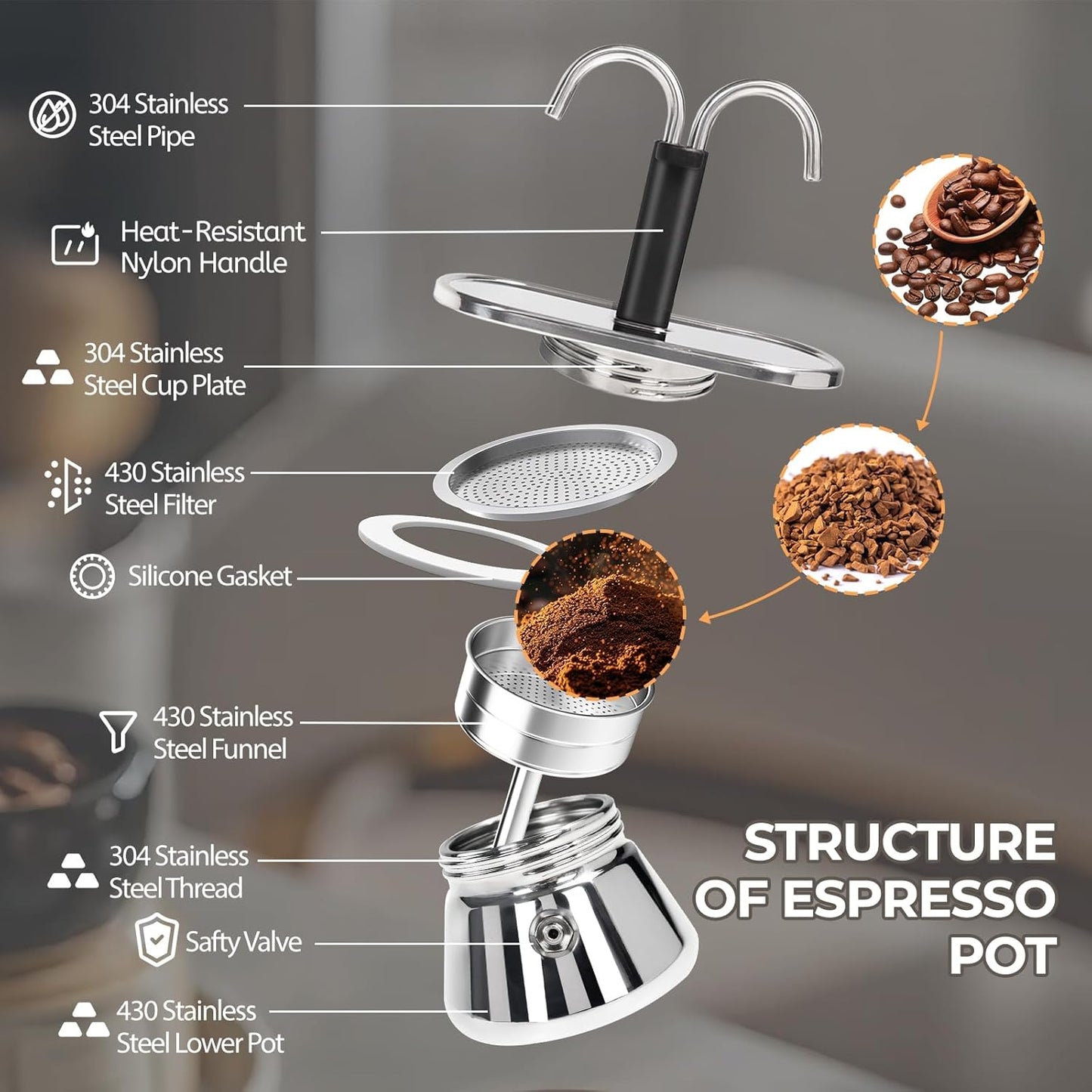 304 Stainless Steel Pipe

Heat-Resistant Nylon Handle

304 Stainless Steel Cup Plate

430 Stainless Steel Filter

Silicone Gasket

430 Stainless Steel Funnel

304 Stainless Steel Thread

Safty Valve

430 Stainless Steel Lower Pot

STRUCTURE OF ESPRESSO POT