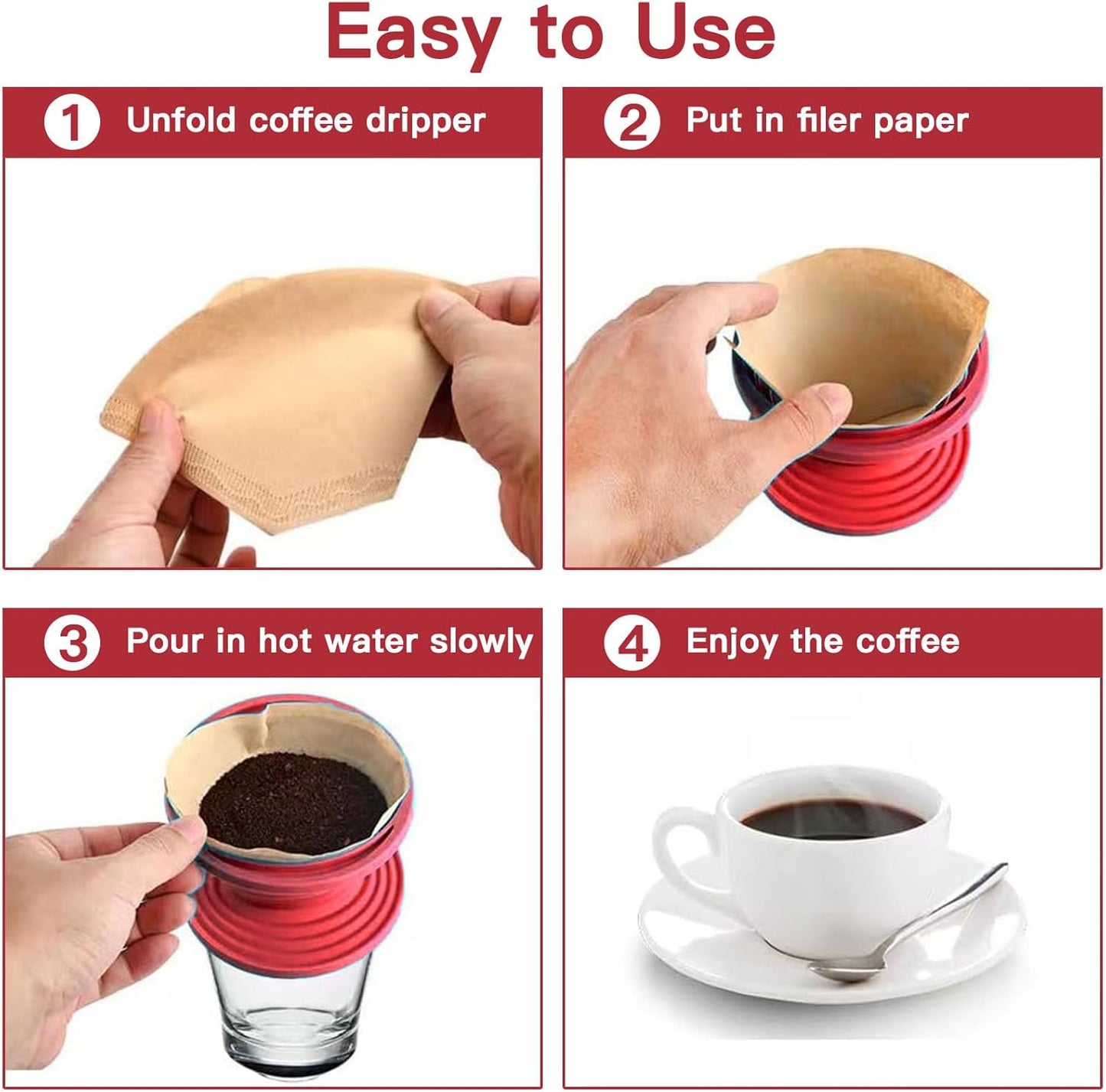 Easy to Use

1 Unfold coffee dripper

2 Put in filer paper

3 Pour in hot water slowly

4 Enjoy the coffee