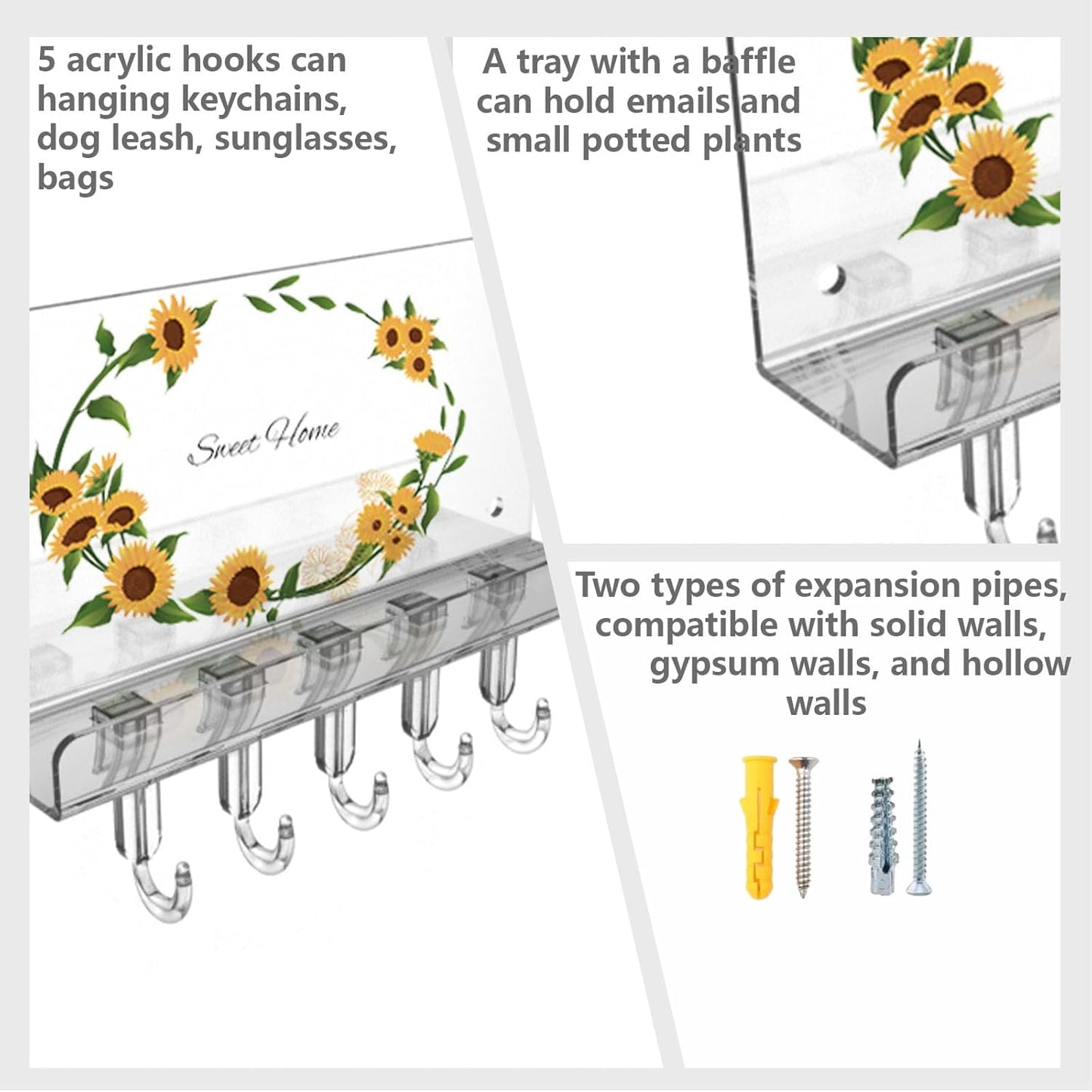 5 acrylic hooks can hanging keychains, dog leash, sunglasses, bags

Sweet Home

A tray with a baffle can hold emails and small potted plants

Two types of expansion pipes, compatible with solid walls, gypsum walls, and hollow walls