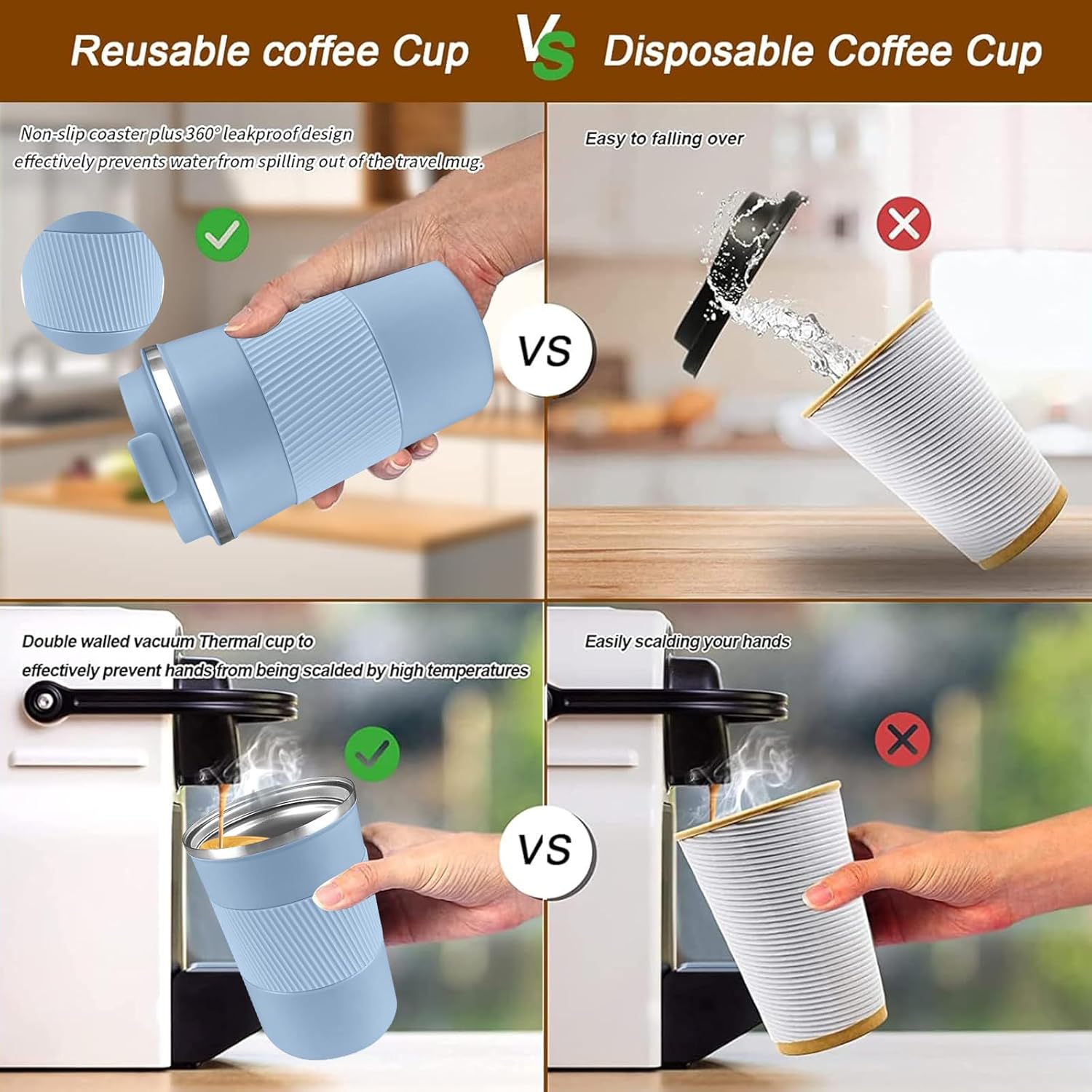 Reusable coffee Cup VS Disposable Coffee Cup

Non-slip coaster plus 360° leakproof design effectively prevents water from spilling out of the travel mug.

VS

Easy to falling over

Double walled vacuum Thermal cup to effectively prevent hands from being scalded by high temperatures

VS

Easily scalding your hands