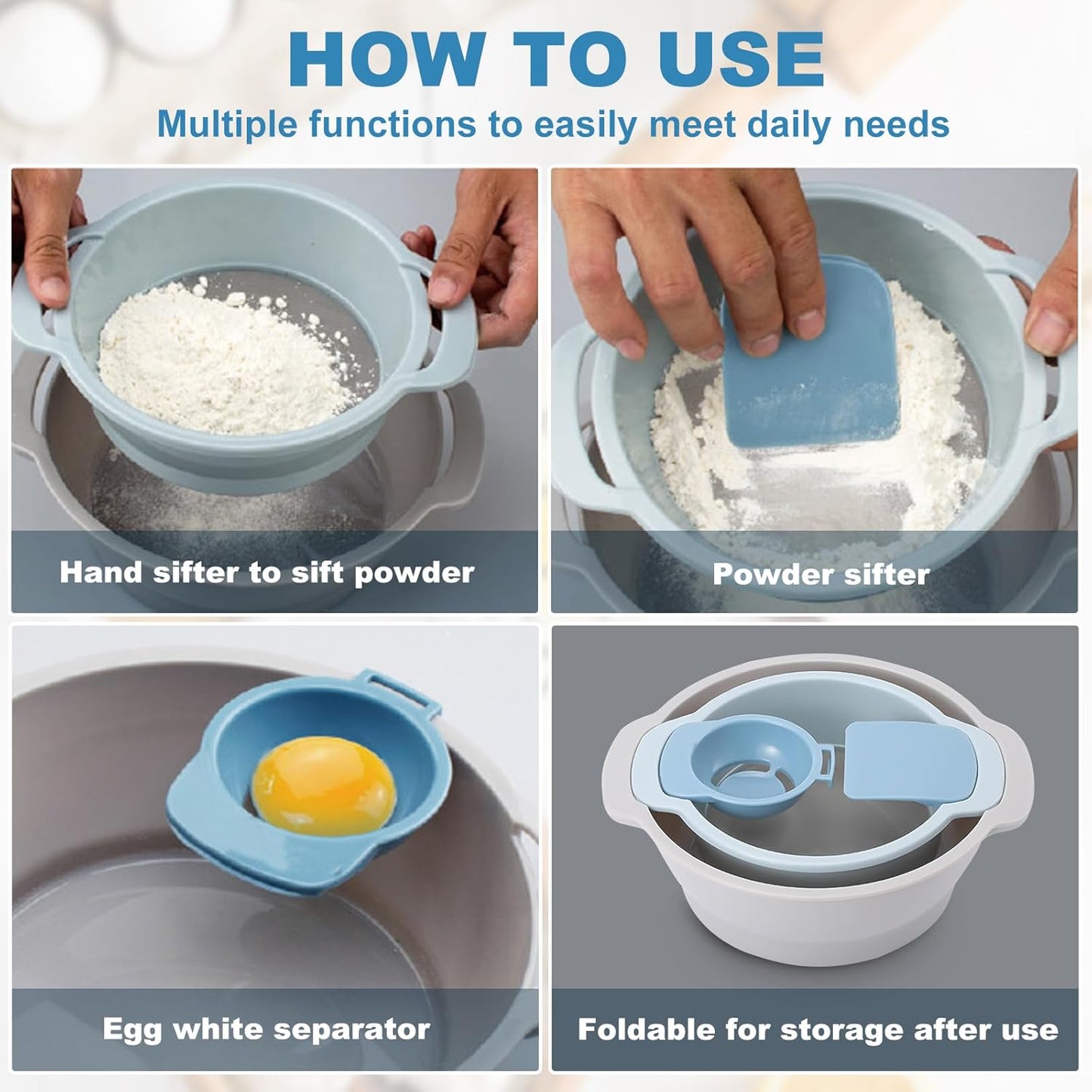 HOW TO USE

Multiple functions to easily meet daily needs

Hand sifter to sift powder

Powder sifter

Egg white separator

Foldable for storage after use