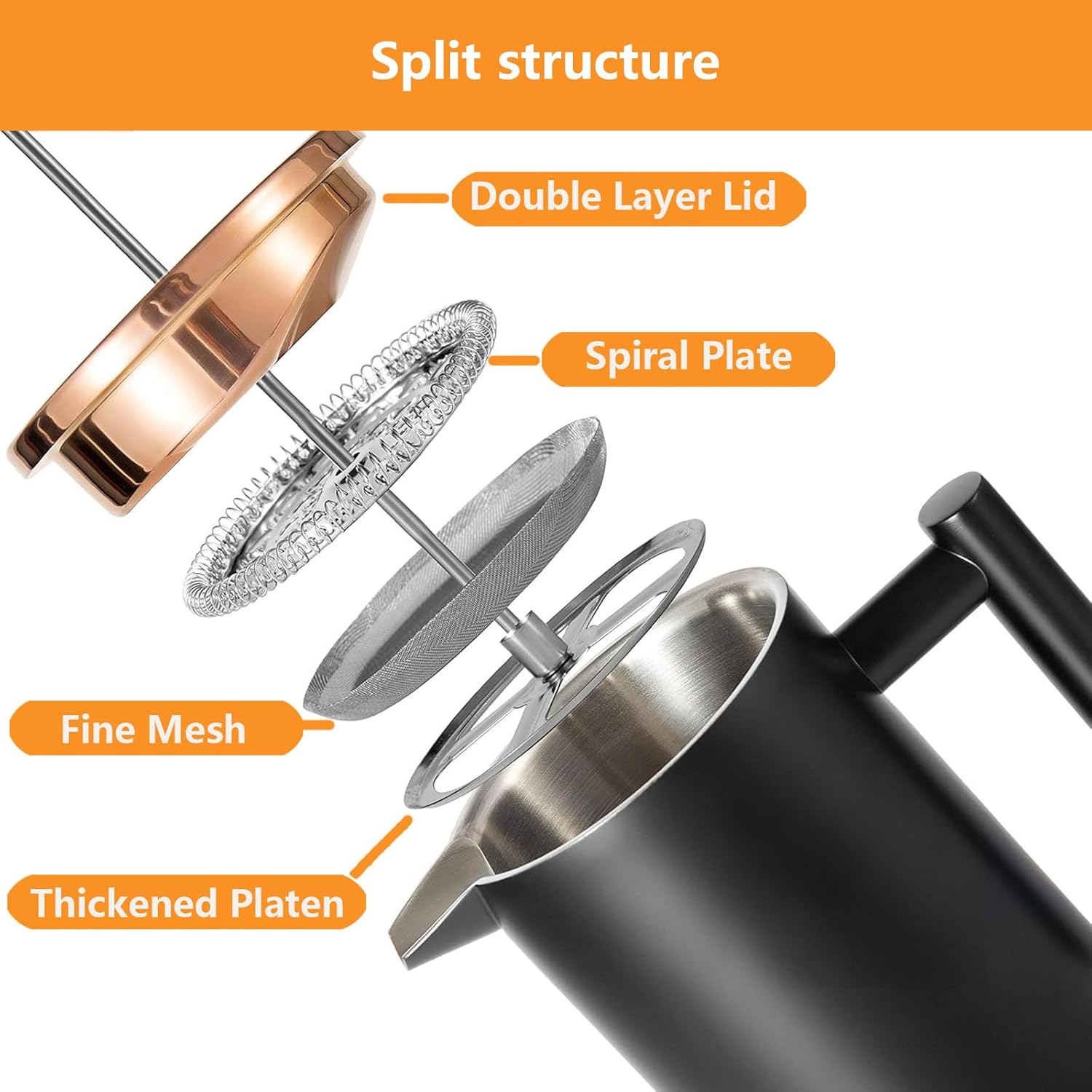 Split structure

Double Layer Lid

Spiral Plate

Fine Mesh

Thickened Platen