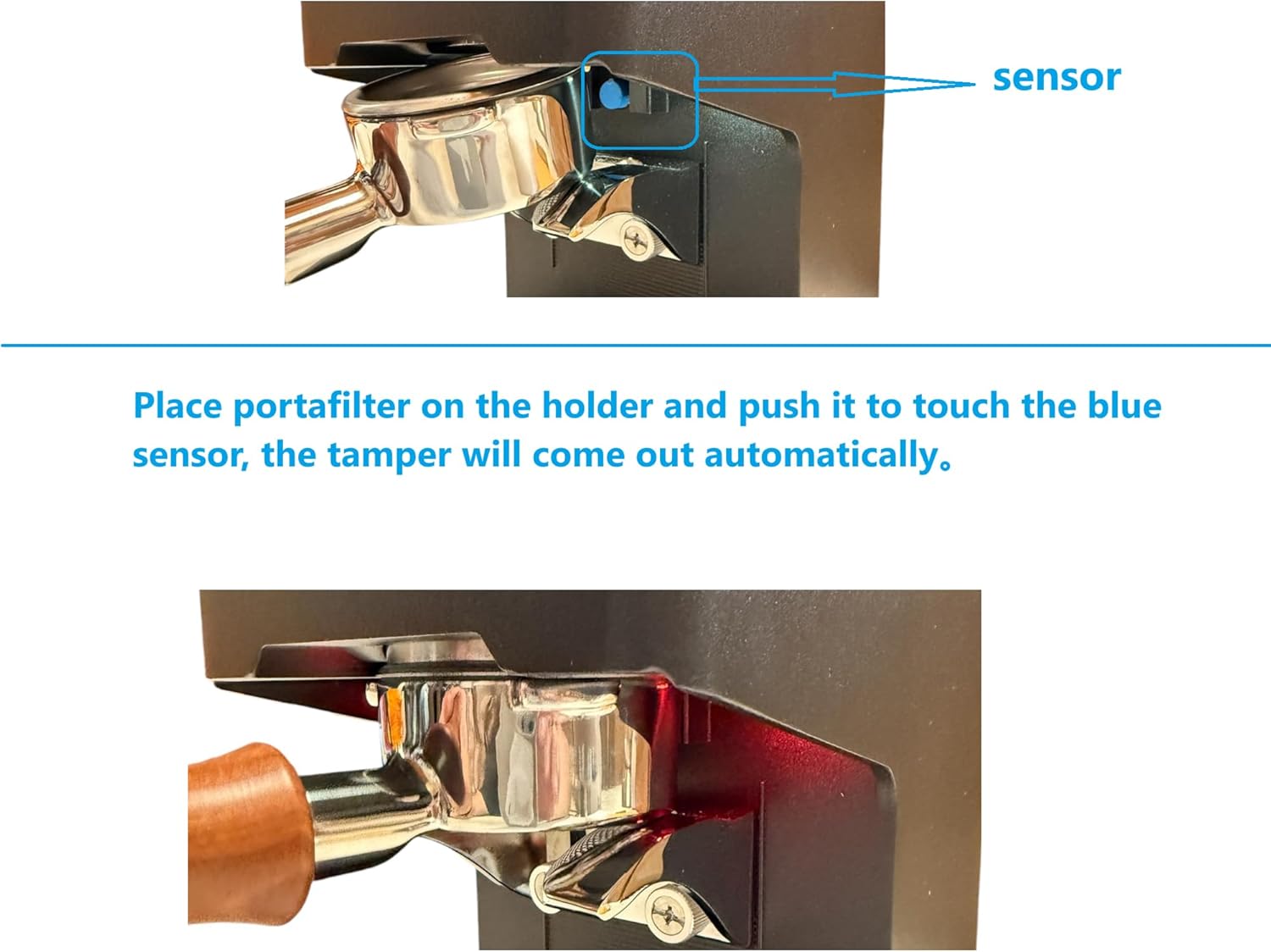 sensor

Place portafilter on the holder and push it to touch the blue sensor, the tamper will come out automatically。