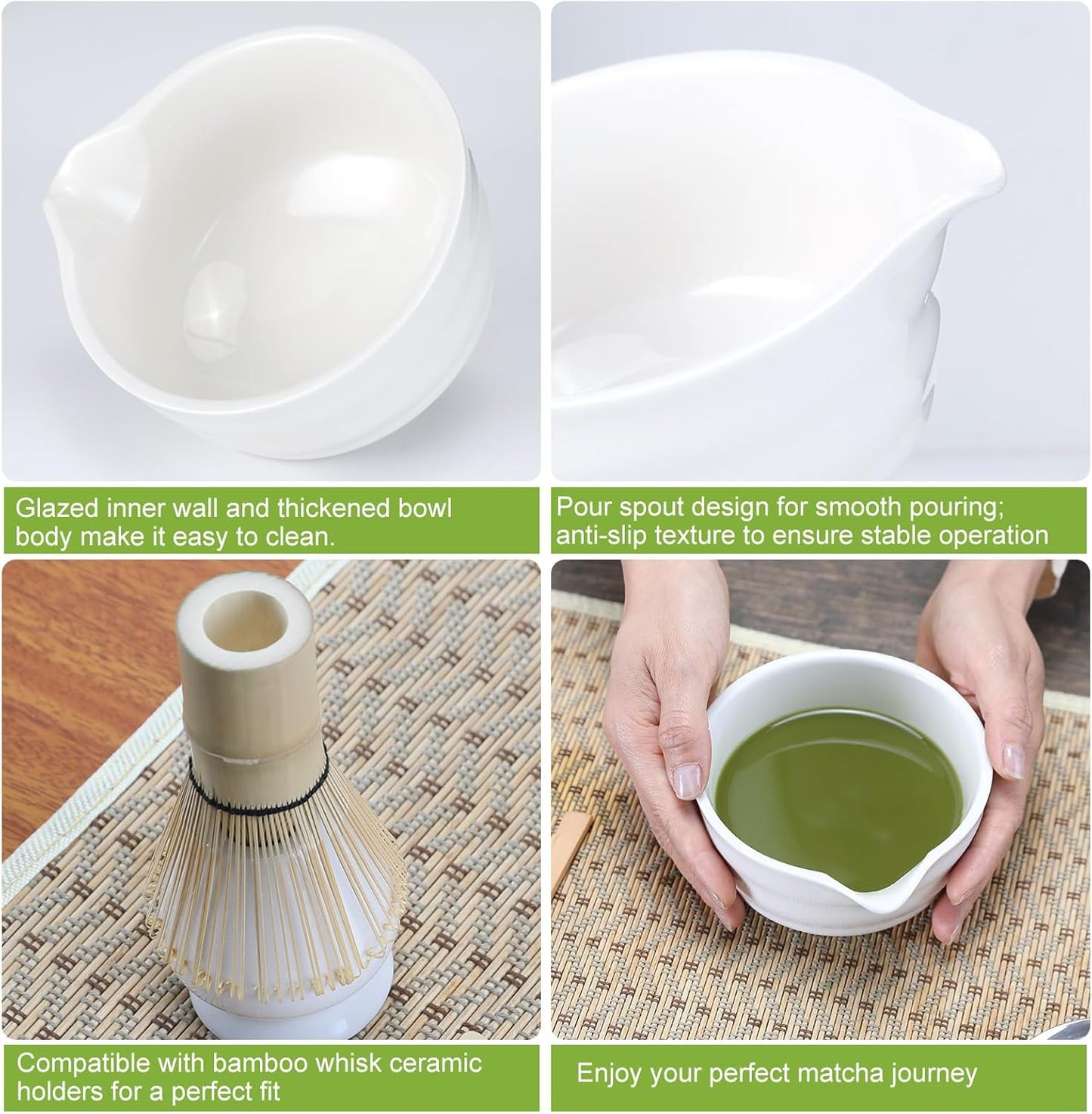 Glazed inner wall and thickened bowl body make it easy to clean.

Pour spout design for smooth pouring; anti-slip texture to ensure stable operation

Compatible with bamboo whisk ceramic holders for a perfect fit

Enjoy your perfect matcha journey