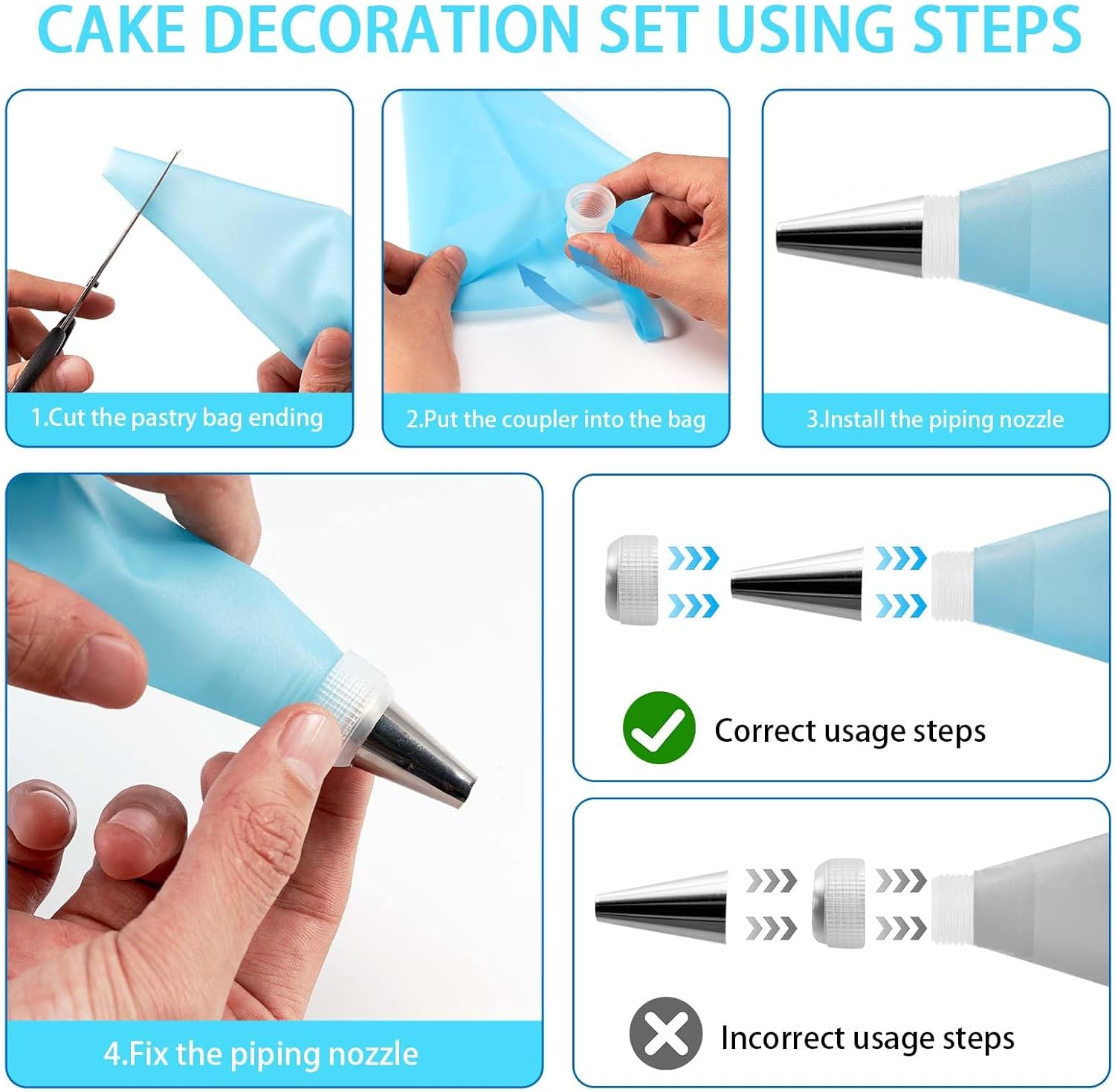 CAKE DECORATION SET USING STEPS

1.Cut the pastry bag ending

2.Put the coupler into the bag

3.Install the piping nozzle

4.Fix the piping nozzle

Correct usage steps

Incorrect usage steps