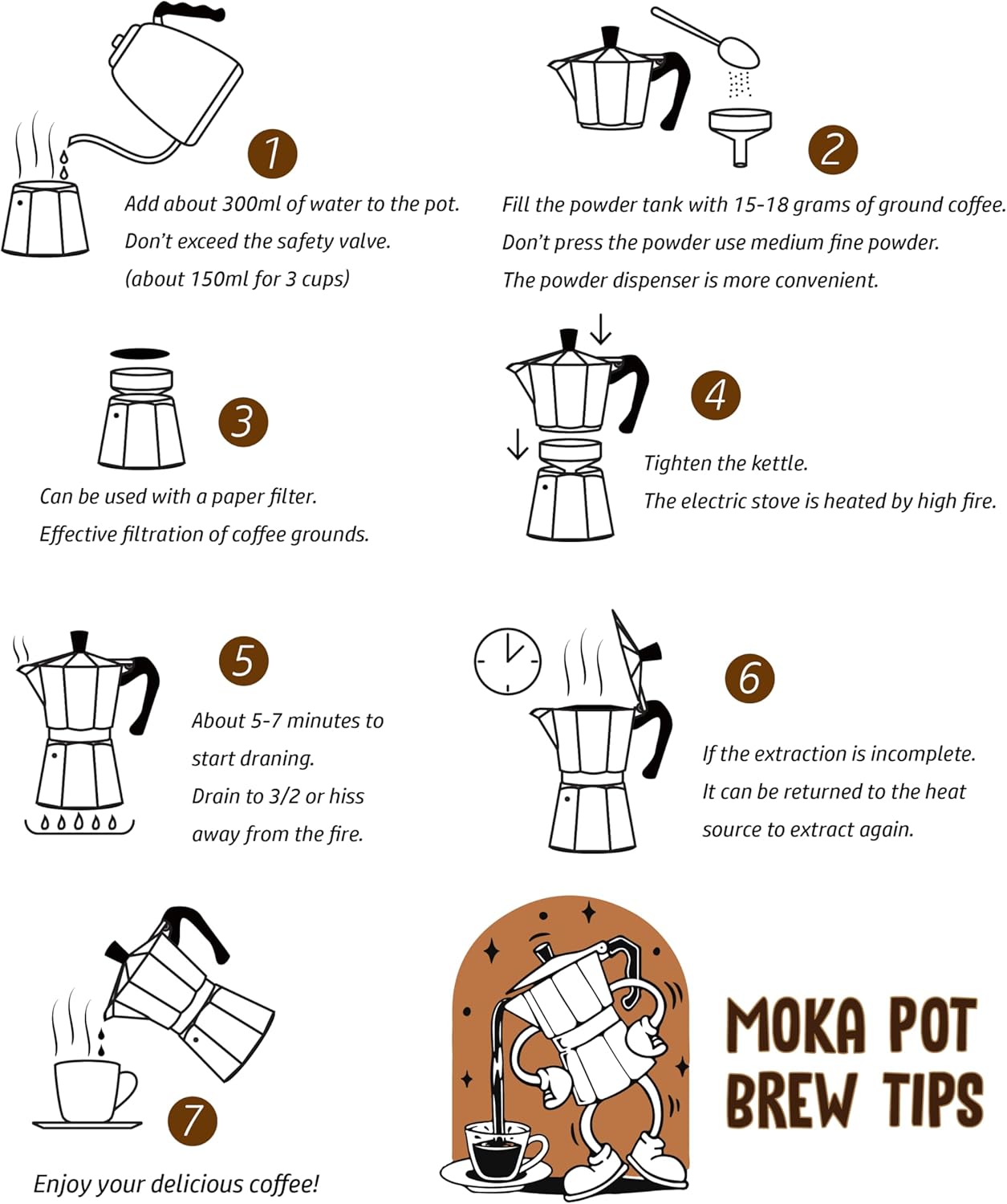 1
Add about 300ml of water to the pot.
Don't exceed the safety valve.
(about 150ml for 3 cups)

2
Fill the powder tank with 15-18 grams of ground coffee.
Don't press the powder use medium fine powder.
The powder dispenser is more convenient.

3
Can be used with a paper filter.
Effective filtration of coffee grounds.

4
Tighten the kettle.
The electric stove is heated by high fire.

5
About 5-7 minutes to start draning.
Drain to 3/2 or hiss away from the fire.

6
If the extraction is incomplete.
It can be returned to the heat source to extract again.

7
Enjoy your delicious coffee!

MOKA POT
BREW TIPS