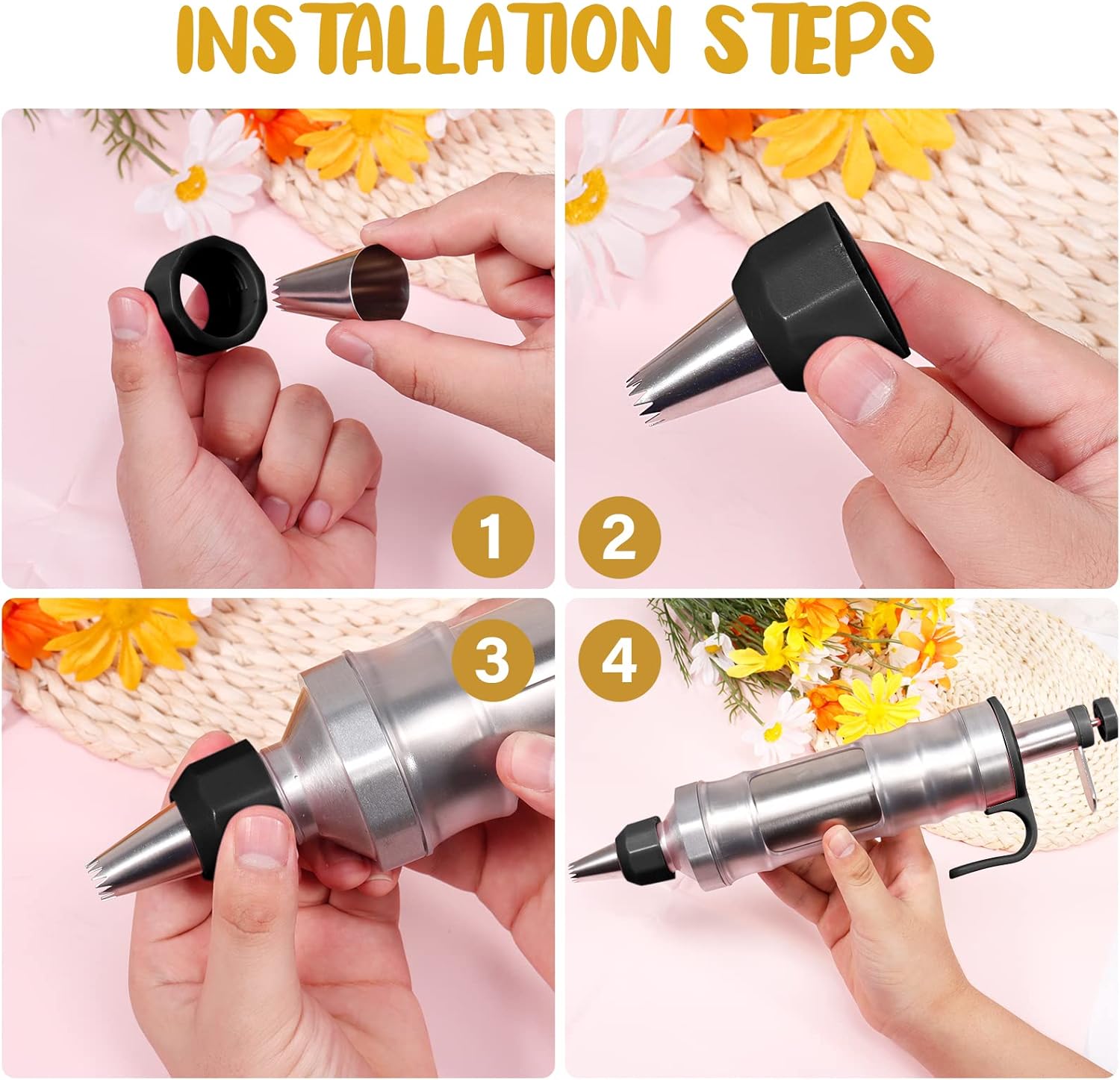 INSTALLATION STEPS

1

2

3

4