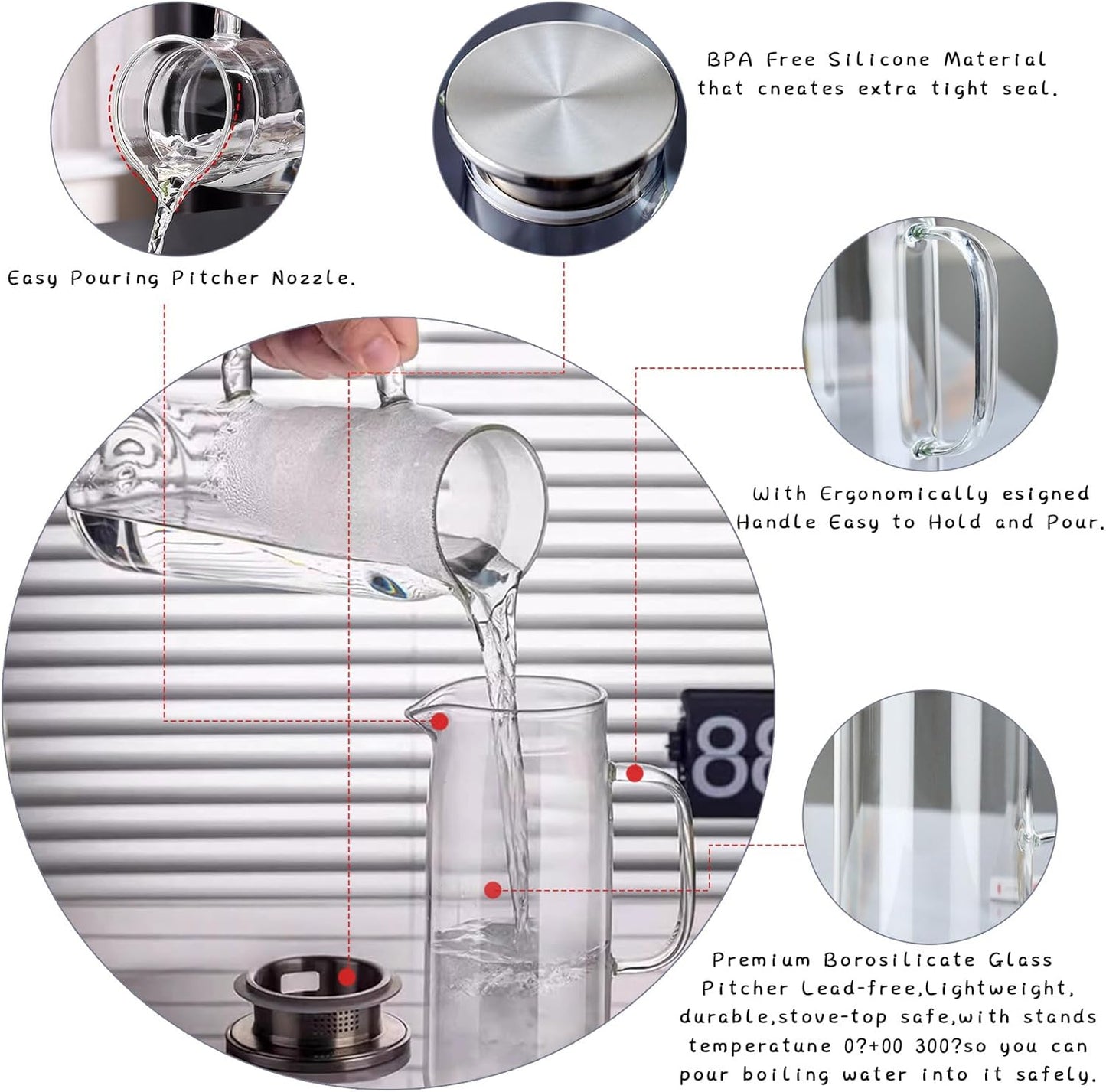 BPA Free Silicone Material that cneates extra tight seal.

Easy Pouring Pitcher Nozzle.

With Ergonomically esigned Handle Easy to Hold and Pour.

88

Premium Borosilicate Glass Pitcher Lead-free,Lightweight, durable,stove-top safe,with stands temperatune 0?+00 300?so you can pour boiling water into it safely.