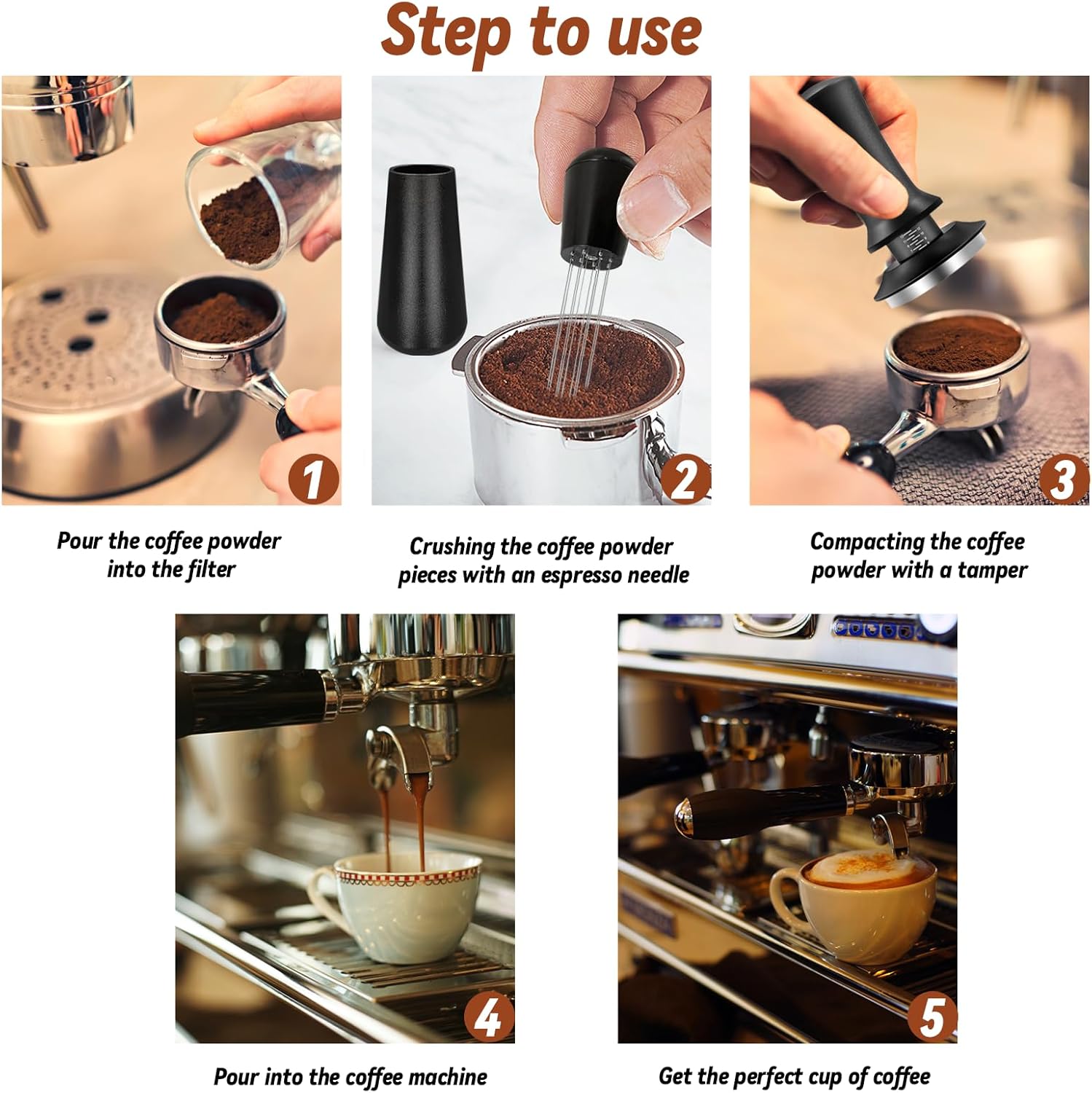 Step to use

1

Pour the coffee powder into the filter

2

Crushing the coffee powder pieces with an espresso needle

3

Compacting the coffee powder with a tamper

4

Pour into the coffee machine

5

Get the perfect cup of coffee