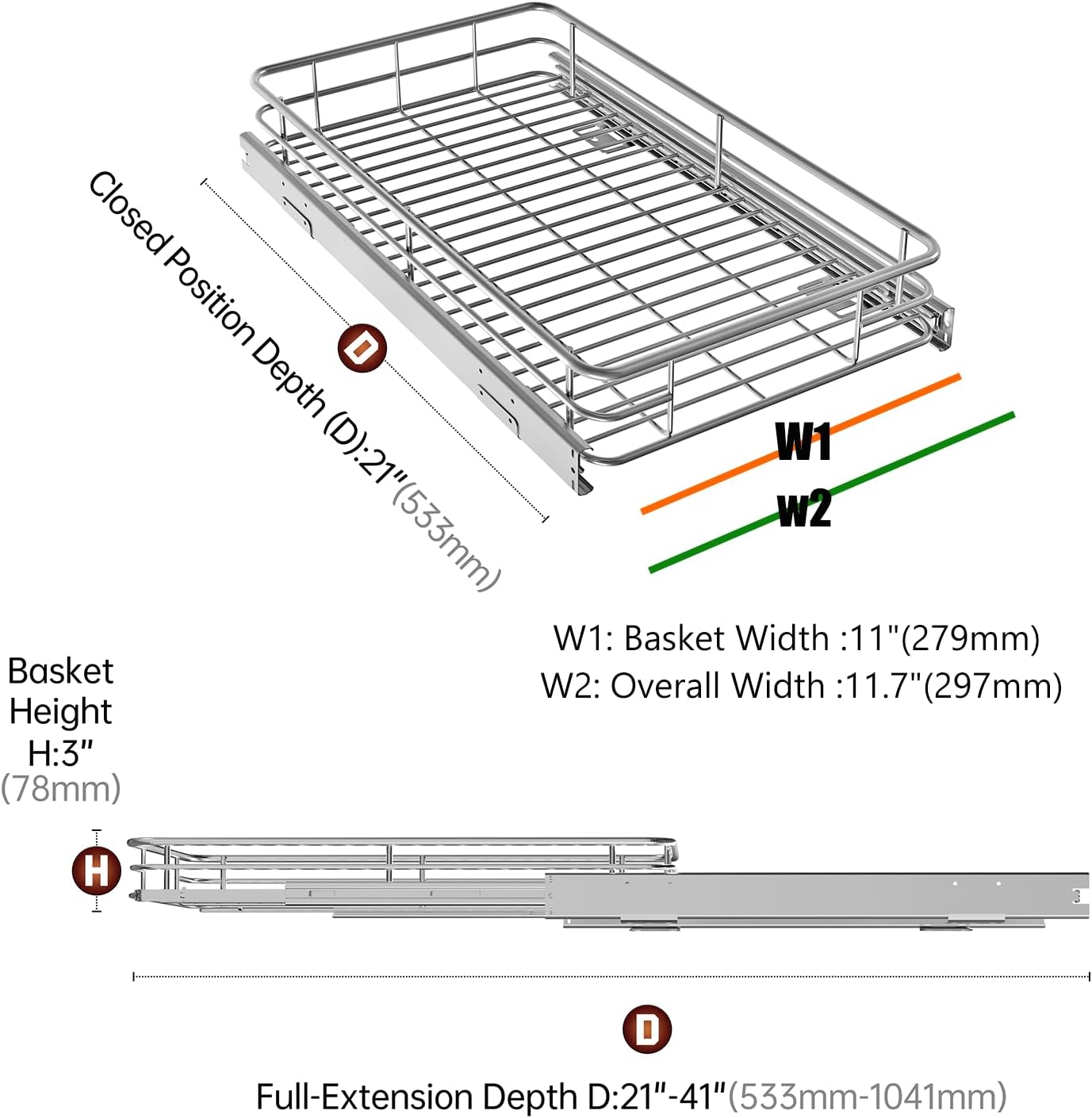 Closed Position Depth (D):21"(533mm)

D

W1

w2

W1: Basket Width :11"(279mm)
W2: Overall Width :11.7"(297mm)

Basket Height H:3" (78mm)

H

D

Full-Extension Depth D:21"-41"(533mm-1041mm)