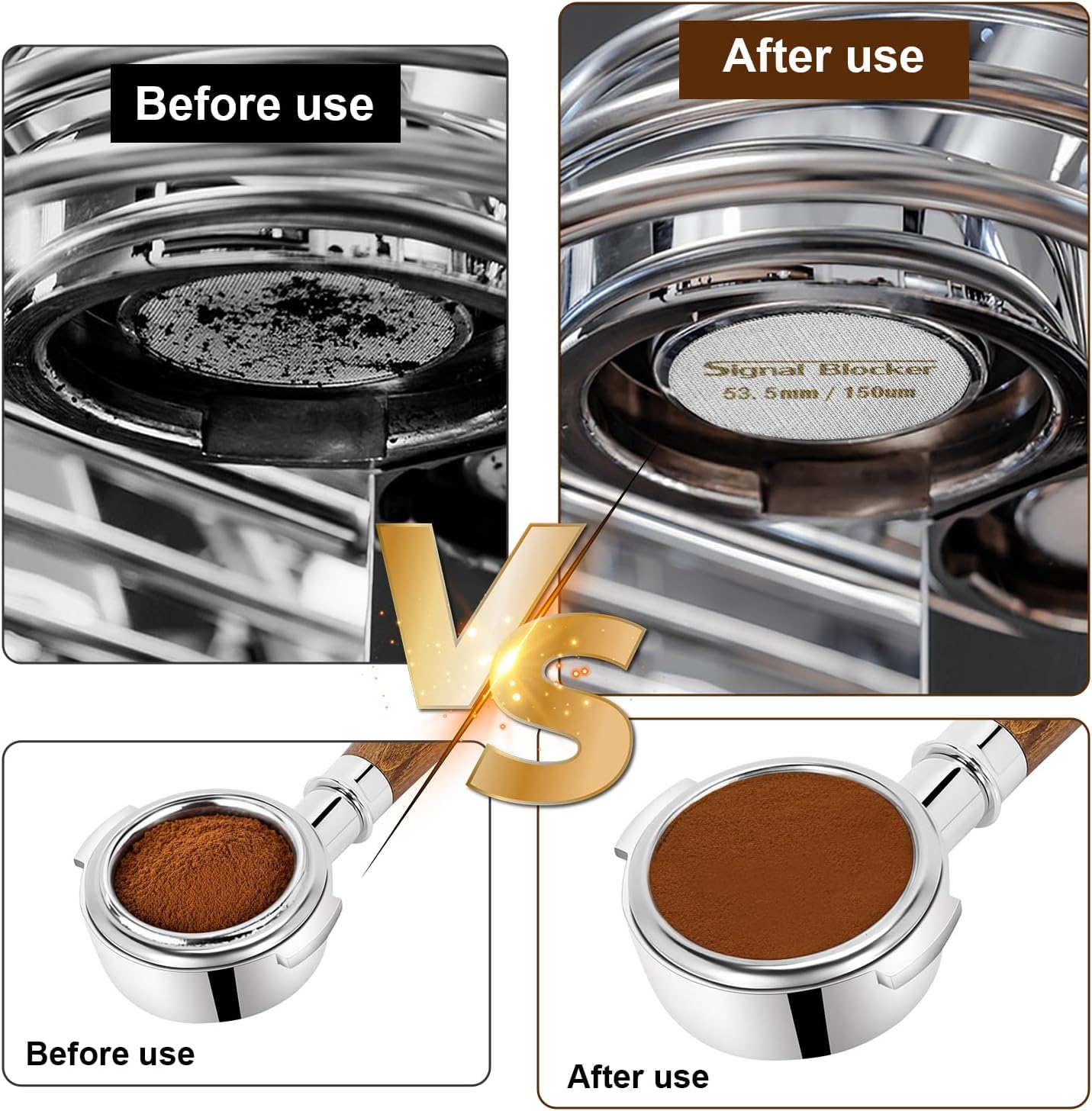 Before use

After use

Signal Blocker
53.5mm / 150um

VS

Before use

After use