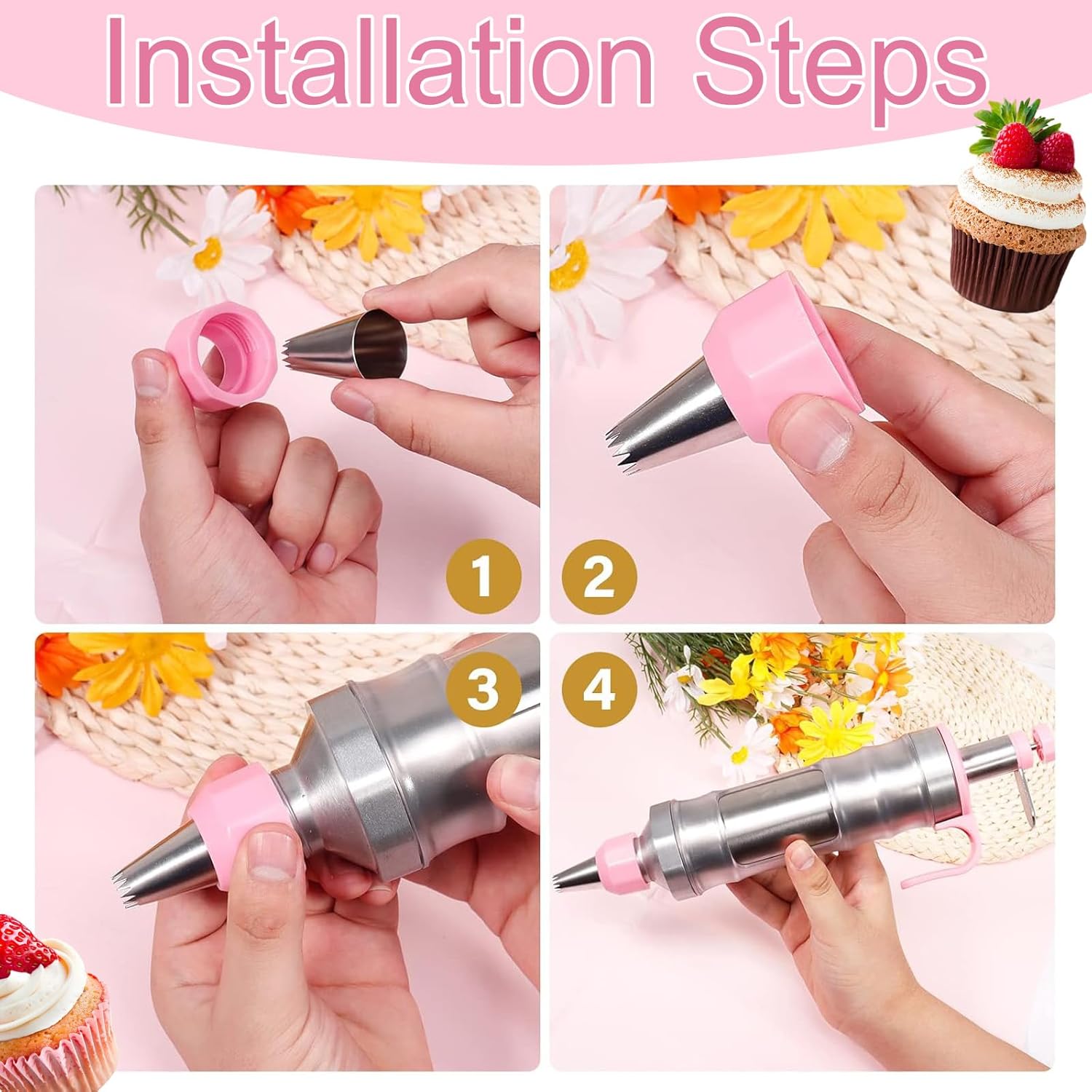 Installation Steps

1

2

3

4