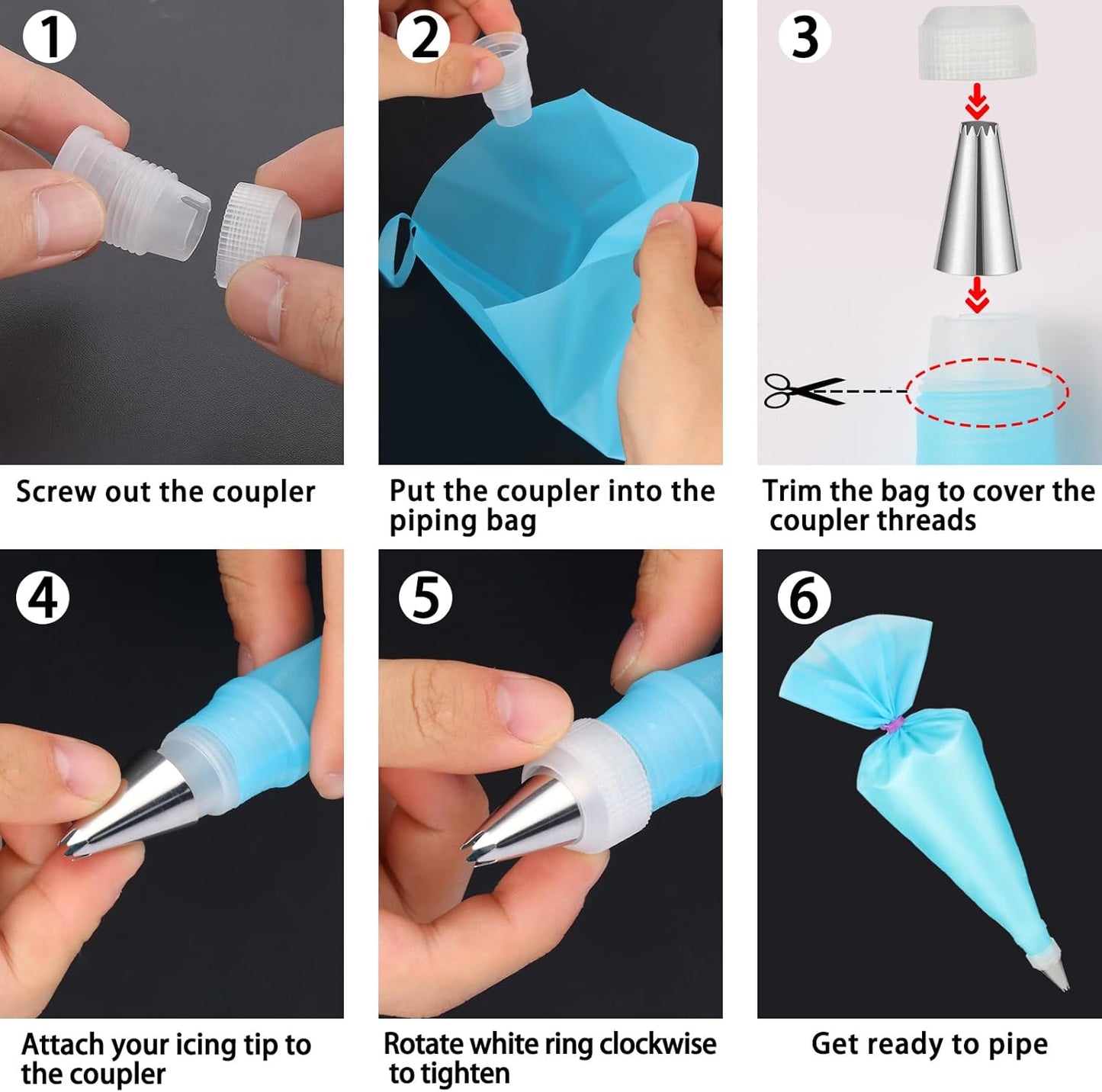 1
Screw out the coupler

2
Put the coupler into the piping bag

3
Trim the bag to cover the coupler threads

4
Attach your icing tip to the coupler

5
Rotate white ring clockwise to tighten

6
Get ready to pipe