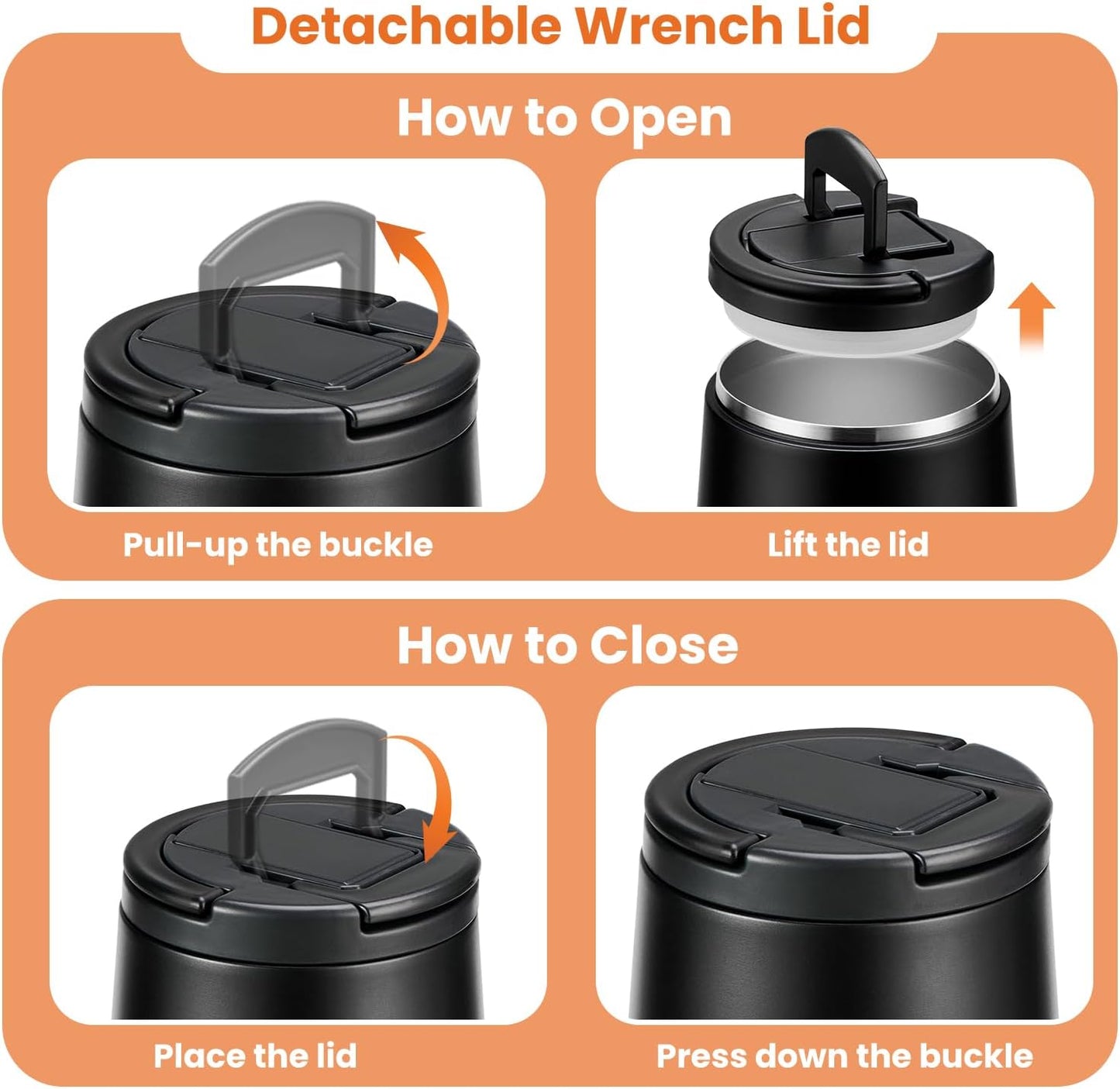 Detachable Wrench Lid

How to Open

Pull-up the buckle

Lift the lid

How to Close

Place the lid

Press down the buckle