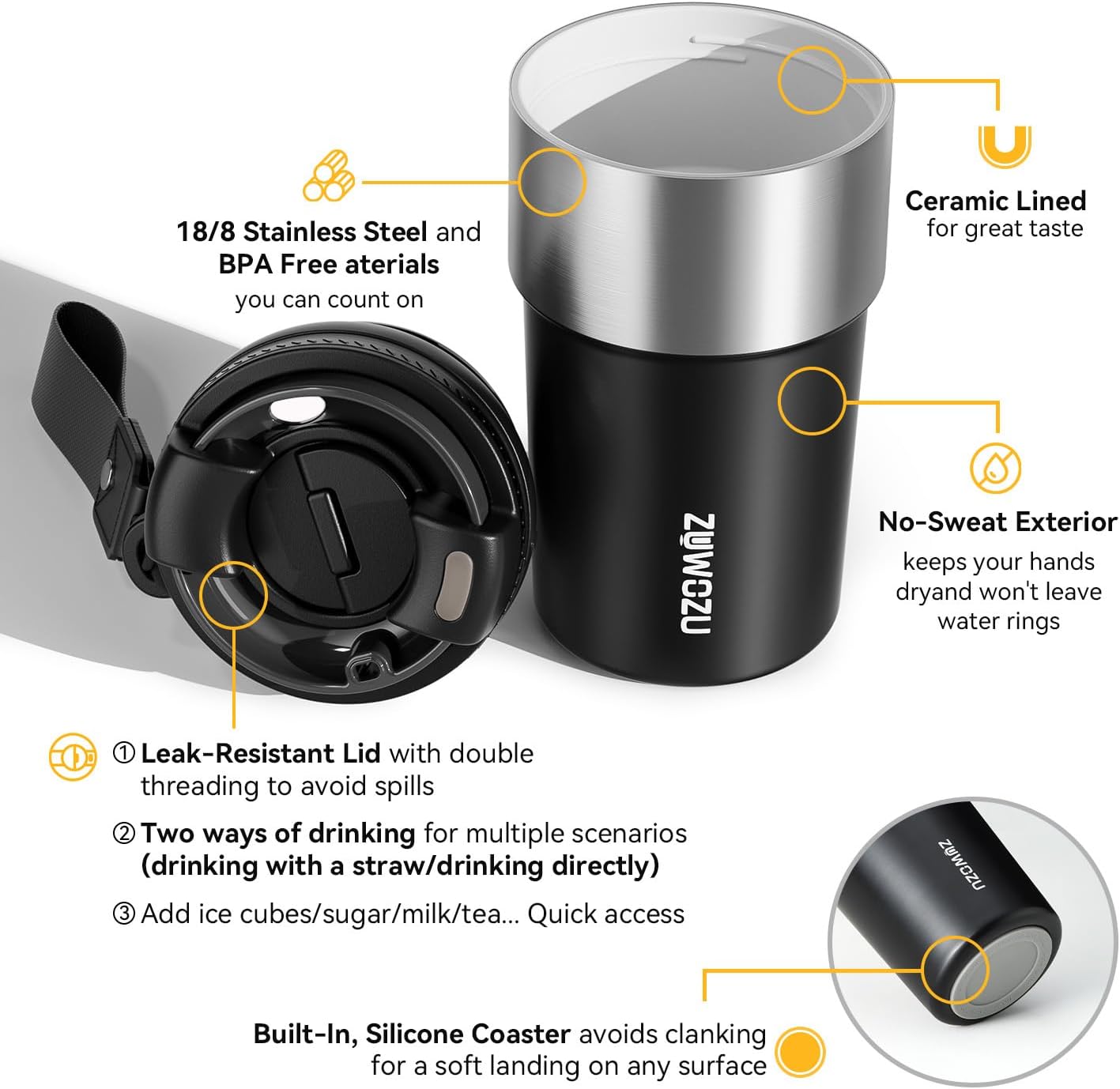 18/8 Stainless Steel and BPA Free aterials you can count on

Ceramic Lined for great taste

ZUWOZU

No-Sweat Exterior keeps your hands dryand won't leave water rings

① Leak-Resistant Lid with double threading to avoid spills

② Two ways of drinking for multiple scenarios (drinking with a straw/drinking directly)

③ Add ice cubes/sugar/milk/tea... Quick access

ZUWOZU

Built-In, Silicone Coaster avoids clanking for a soft landing on any surface