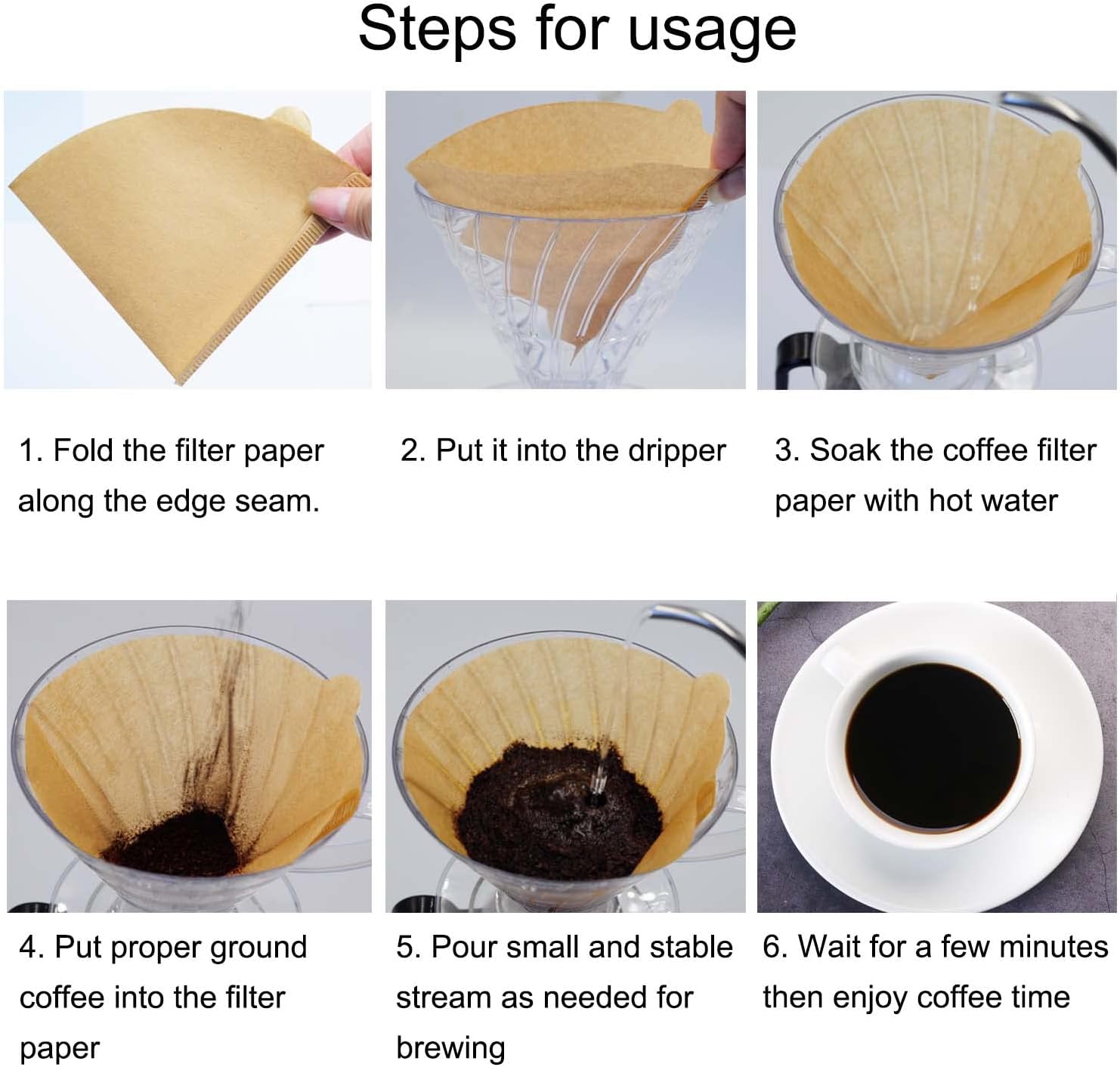 Steps for usage

1. Fold the filter paper along the edge seam.

2. Put it into the dripper

3. Soak the coffee filter paper with hot water

4. Put proper ground coffee into the filter paper

5. Pour small and stable stream as needed for brewing

6. Wait for a few minutes then enjoy coffee time