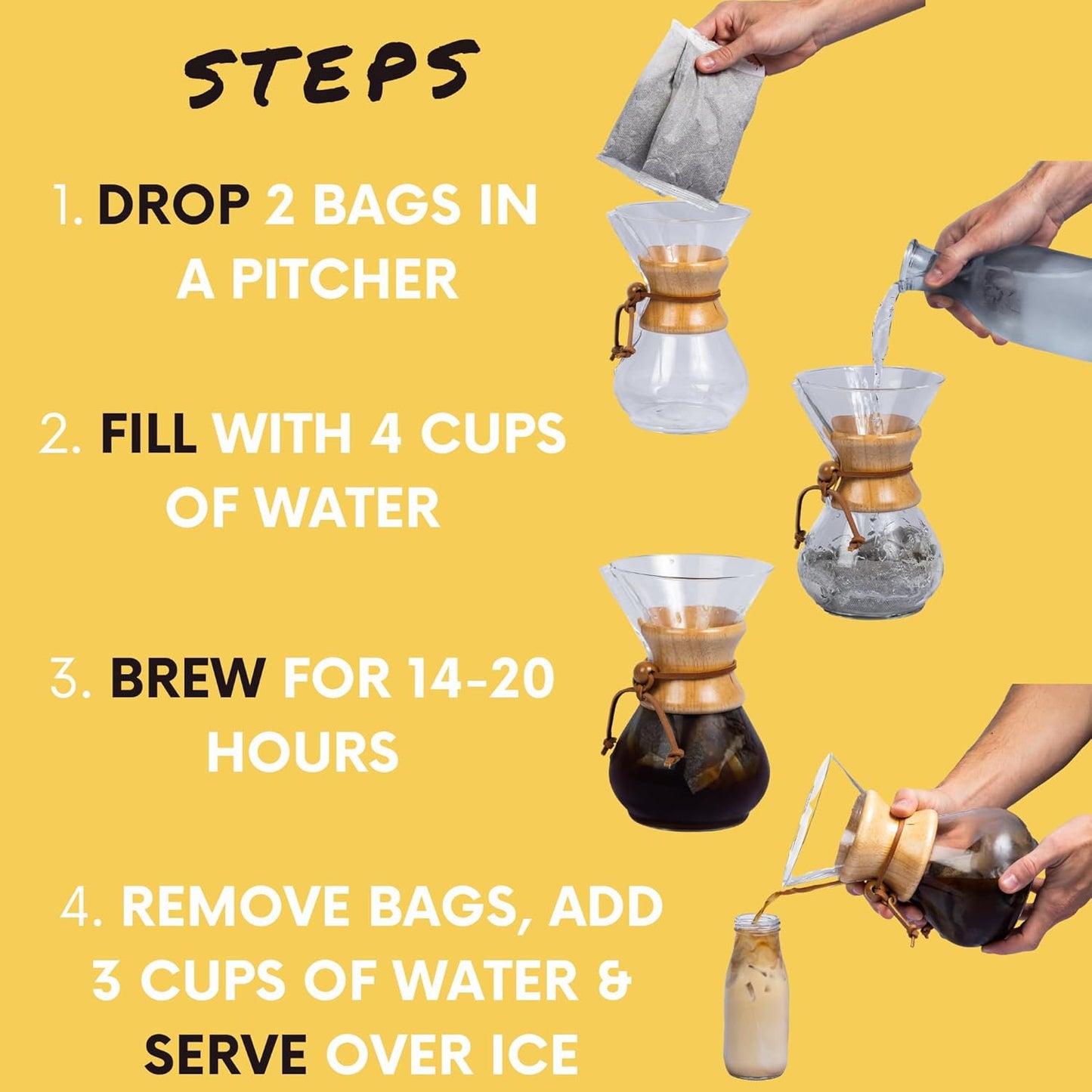 STEPS

1. DROP 2 BAGS IN A PITCHER

2. FILL WITH 4 CUPS OF WATER

3. BREW FOR 14-20 HOURS

4. REMOVE BAGS, ADD 3 CUPS OF WATER & SERVE OVER ICE