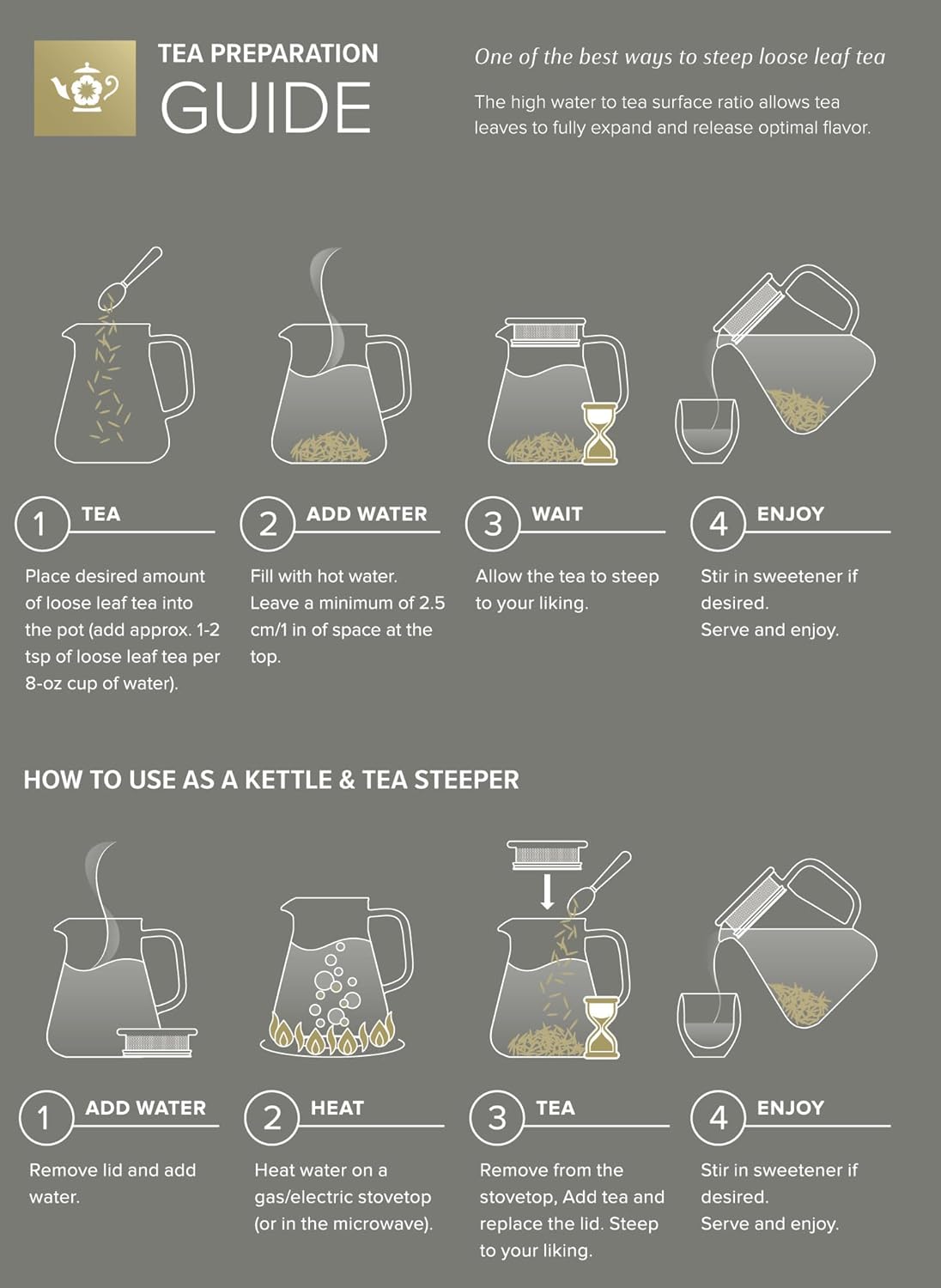 TEA PREPARATION
GUIDE

One of the best ways to steep loose leaf tea

The high water to tea surface ratio allows tea leaves to fully expand and release optimal flavor.

1 TEA
Place desired amount of loose leaf tea into the pot (add approx. 1-2 tsp of loose leaf tea per 8-oz cup of water).

2 ADD WATER
Fill with hot water. Leave a minimum of 2.5 cm/1 in of space at the top.

3 WAIT
Allow the tea to steep to your liking.

4 ENJOY
Stir in sweetener if desired.
Serve and enjoy.

HOW TO USE AS A KETTLE & TEA STEEPER

1 ADD WATER
Remove lid and add water.

2 HEAT
Heat water on a gas/electric stovetop (or in the microwave).

3 TEA
Remove from the stovetop, Add tea and replace the lid. Steep to your liking.

4 ENJOY
Stir in sweetener if desired.
Serve and enjoy.