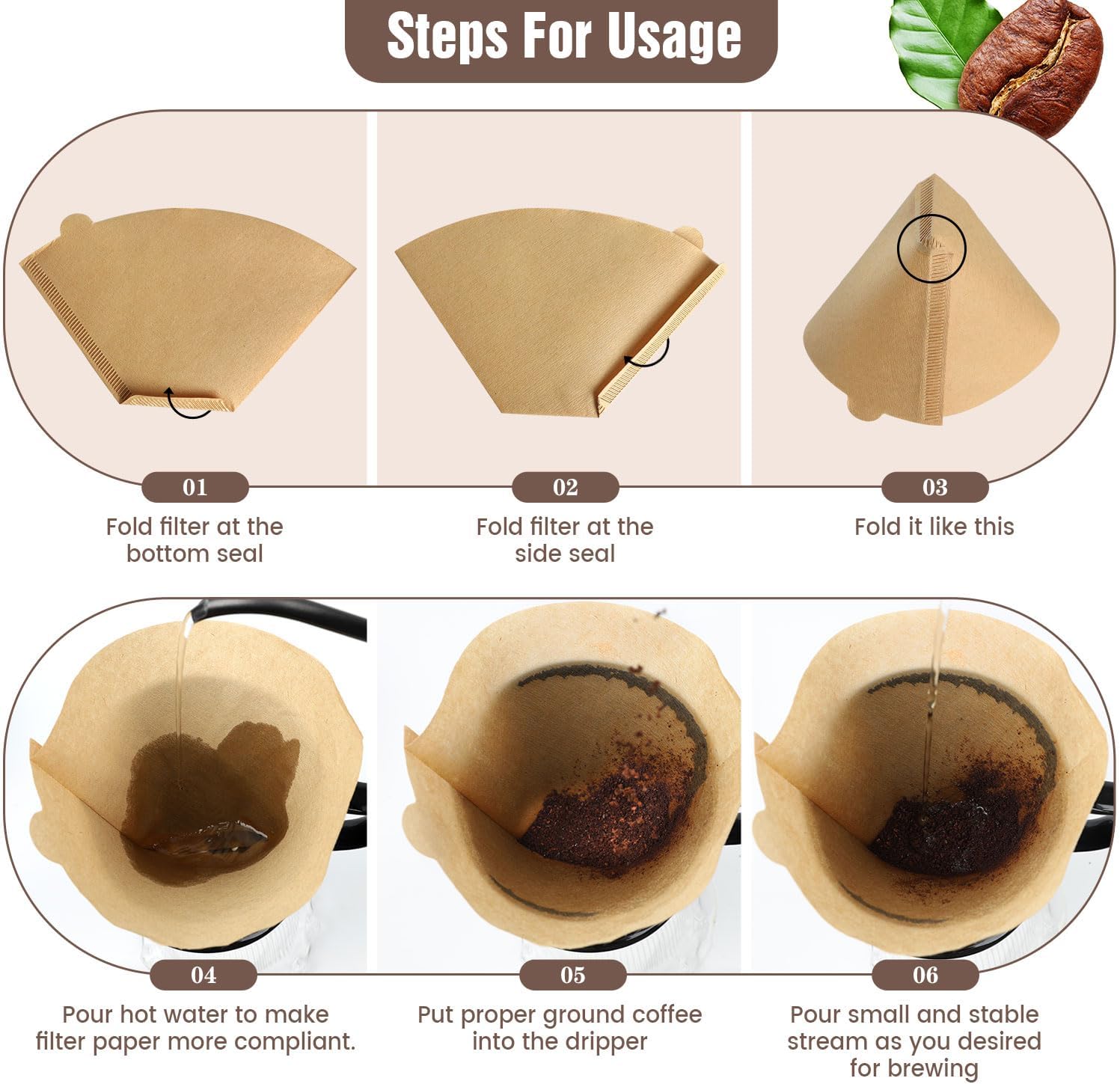 Steps For Usage

01
Fold filter at the bottom seal

02
Fold filter at the side seal

03
Fold it like this

04
Pour hot water to make filter paper more compliant.

05
Put proper ground coffee into the dripper

06
Pour small and stable stream as you desired for brewing