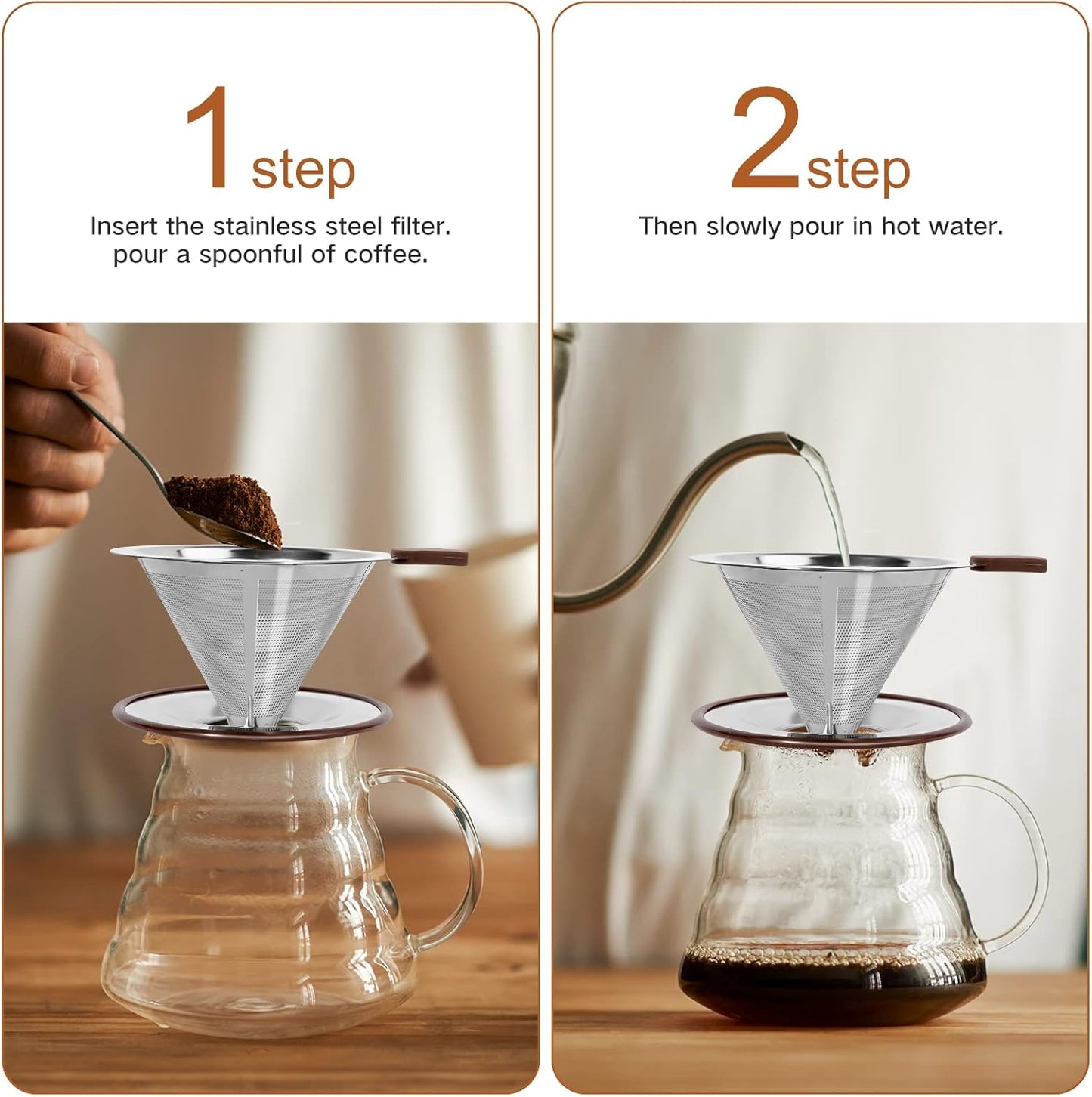 1 step

Insert the stainless steel filter. pour a spoonful of coffee.

2 step

Then slowly pour in hot water.