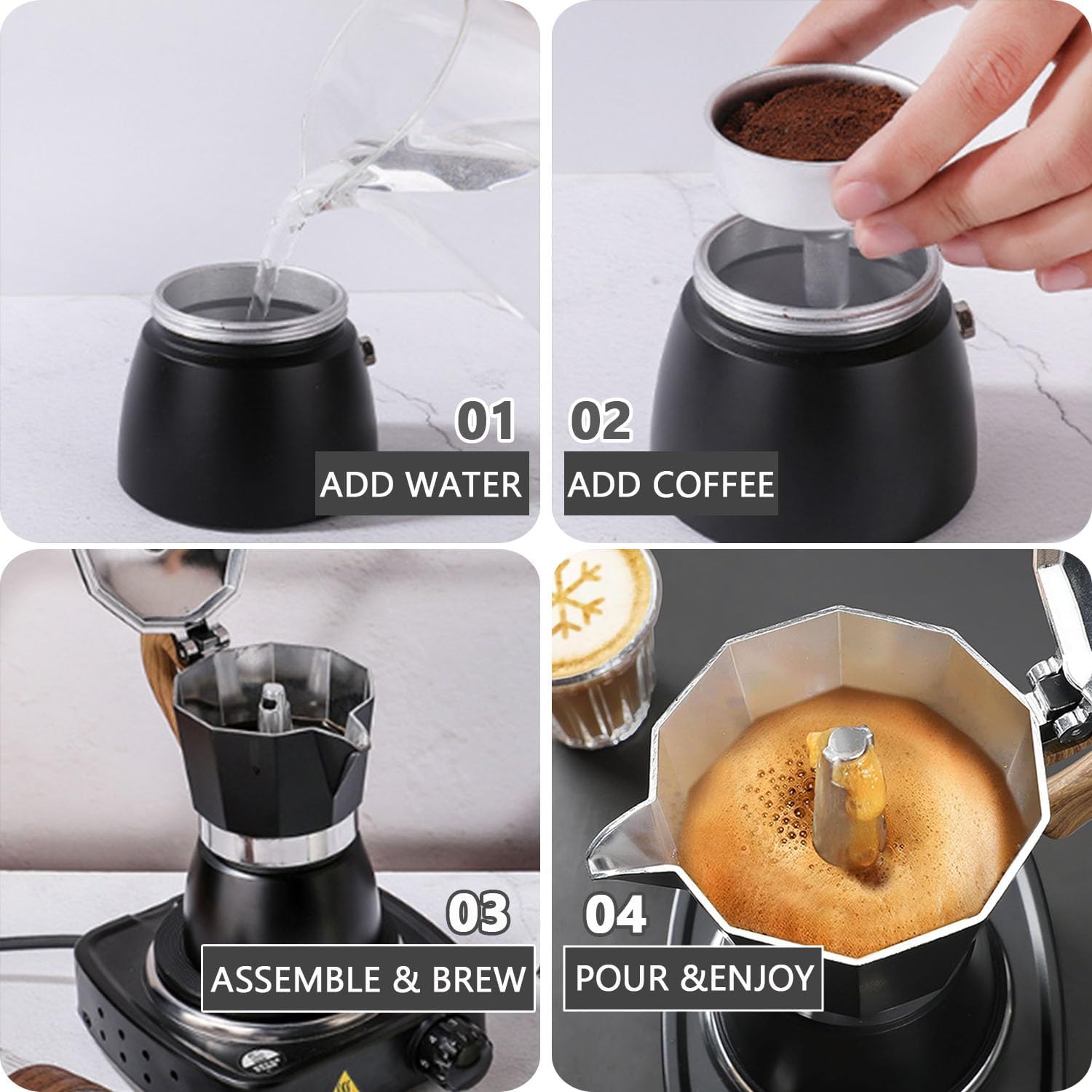 01
ADD WATER

02
ADD COFFEE

03
ASSEMBLE & BREW

04
POUR &ENJOY