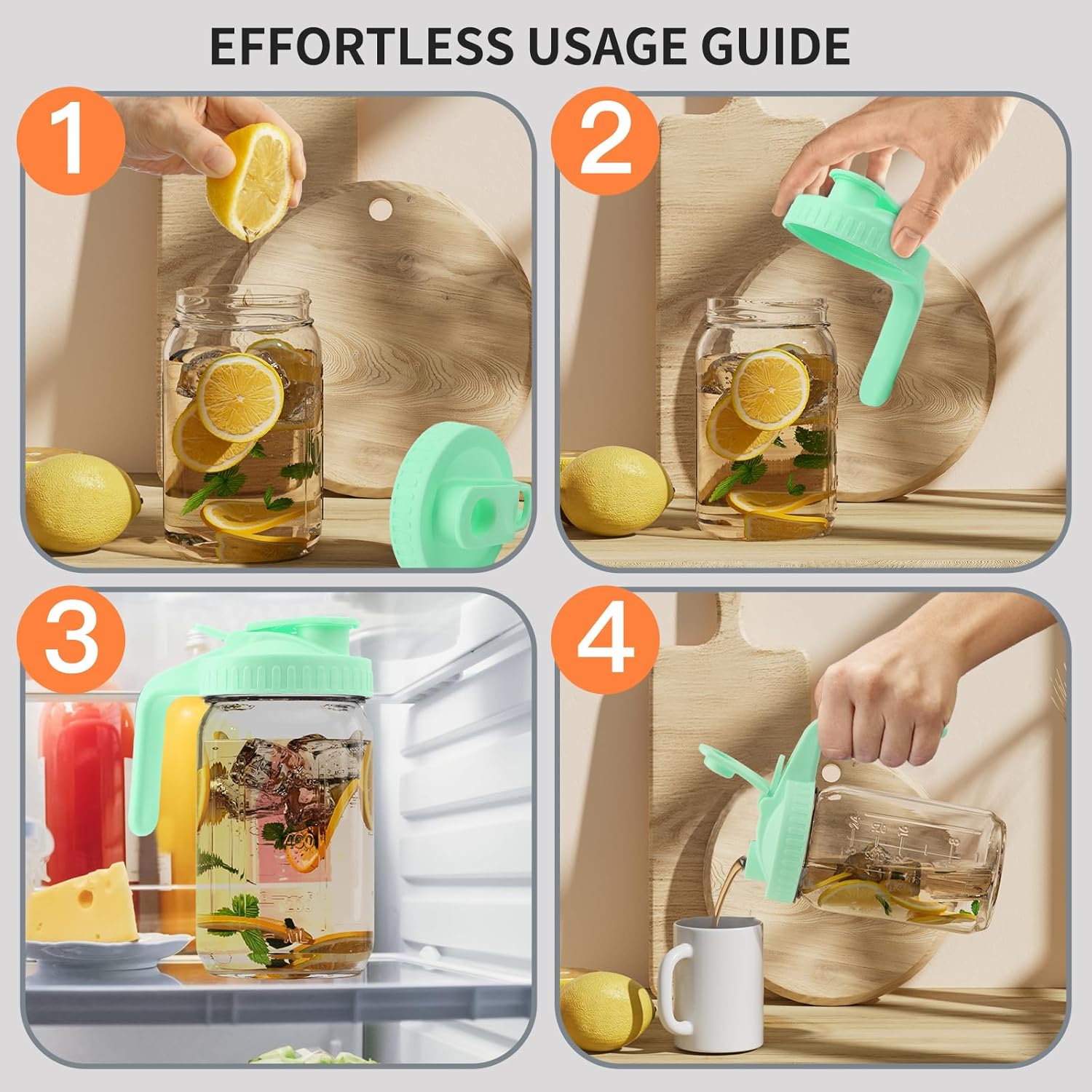 EFFORTLESS USAGE GUIDE

1

2

3

4