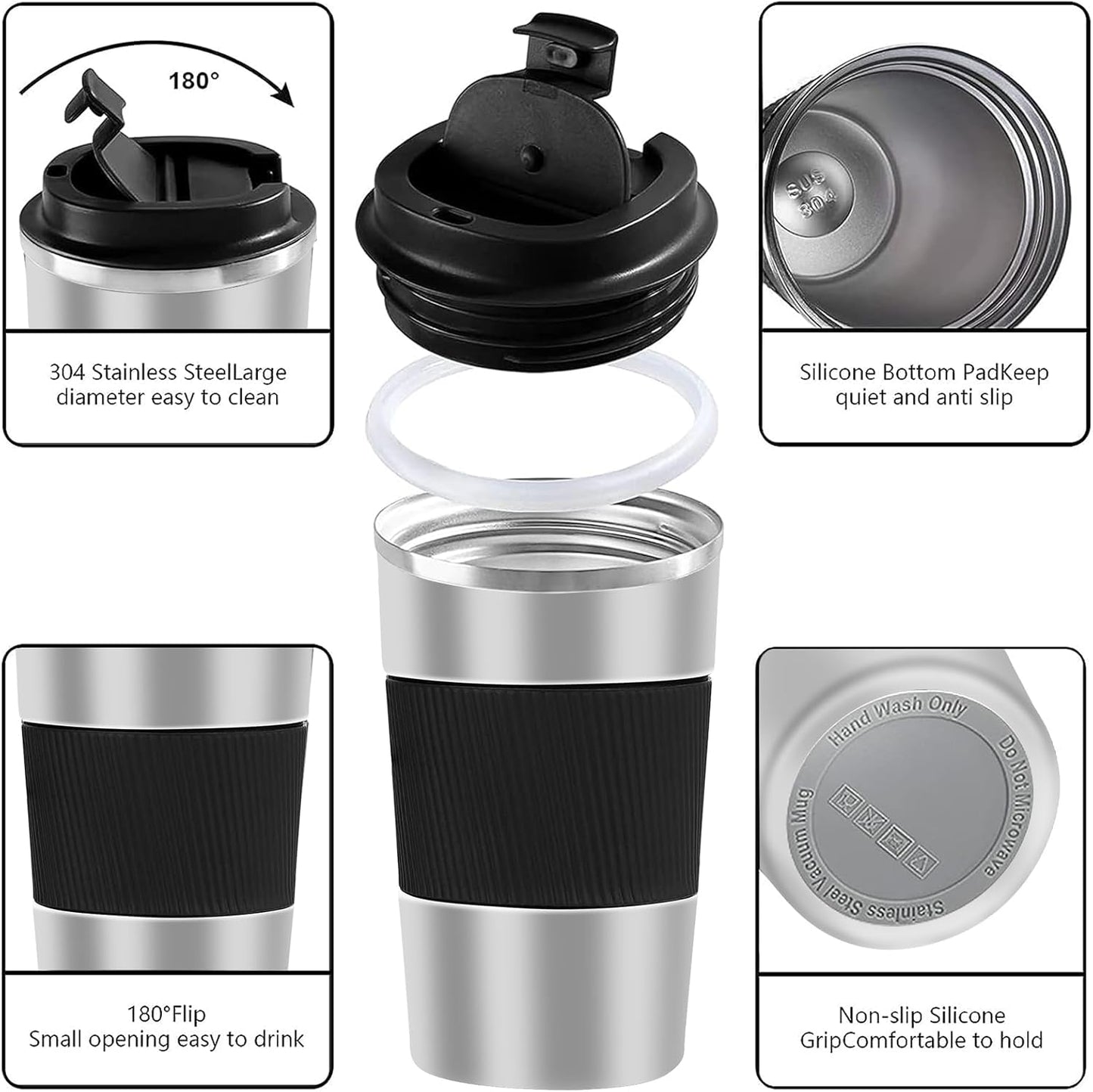 180°

304 Stainless SteelLarge diameter easy to clean

SUS 304

Silicone Bottom PadKeep quiet and anti slip

180°Flip
Small opening easy to drink

Hand Wash Only
Do Not Microwave
Stainless Steel Vacuum Mug

Non-slip Silicone GripComfortable to hold