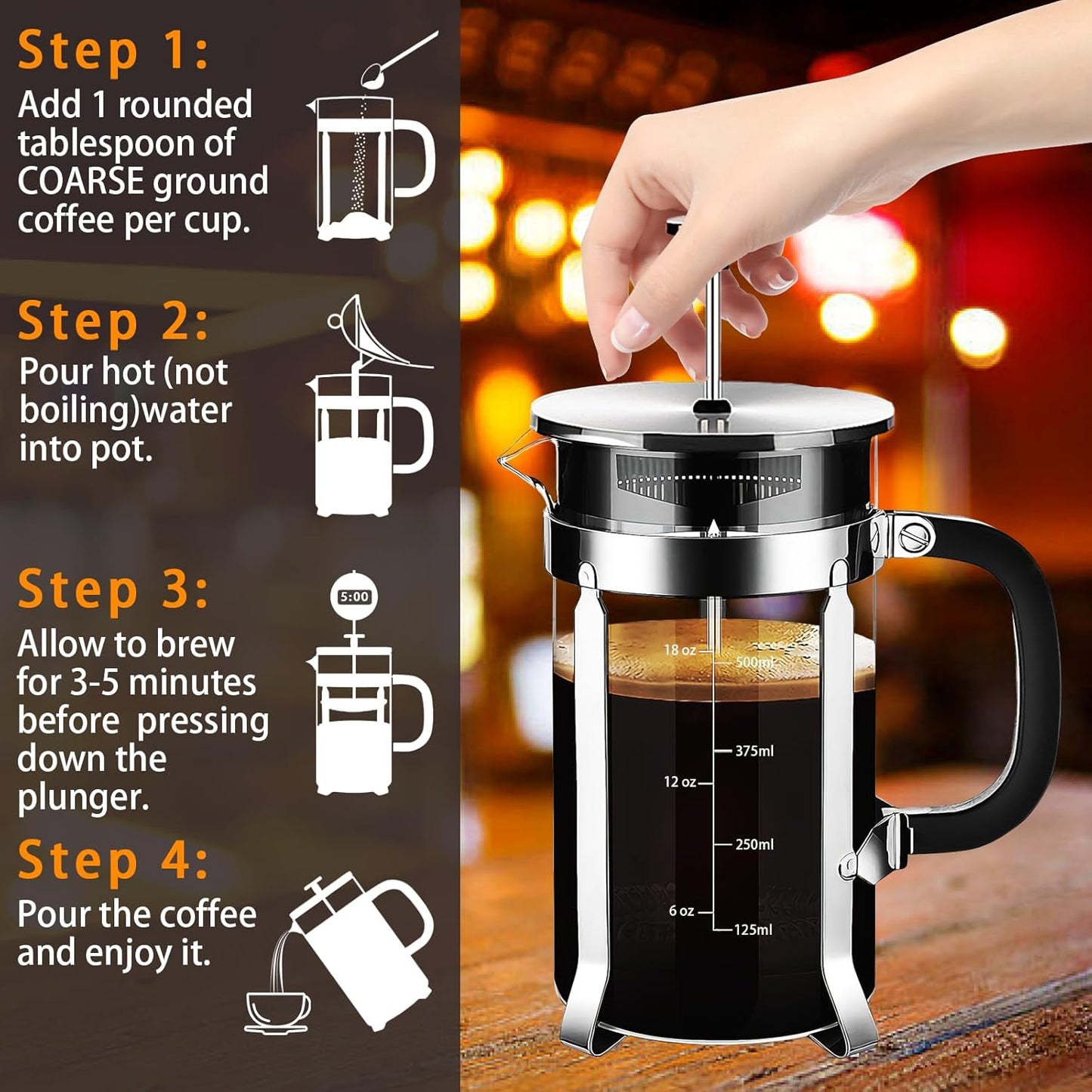 Step 1:
Add 1 rounded tablespoon of COARSE ground coffee per cup.

Step 2:
Pour hot (not boiling)water into pot.

Step 3:
5:00
Allow to brew for 3-5 minutes before pressing down the plunger.

Step 4:
Pour the coffee and enjoy it.

18 oz
500ml
375ml
12 oz
250ml
6 oz
125ml