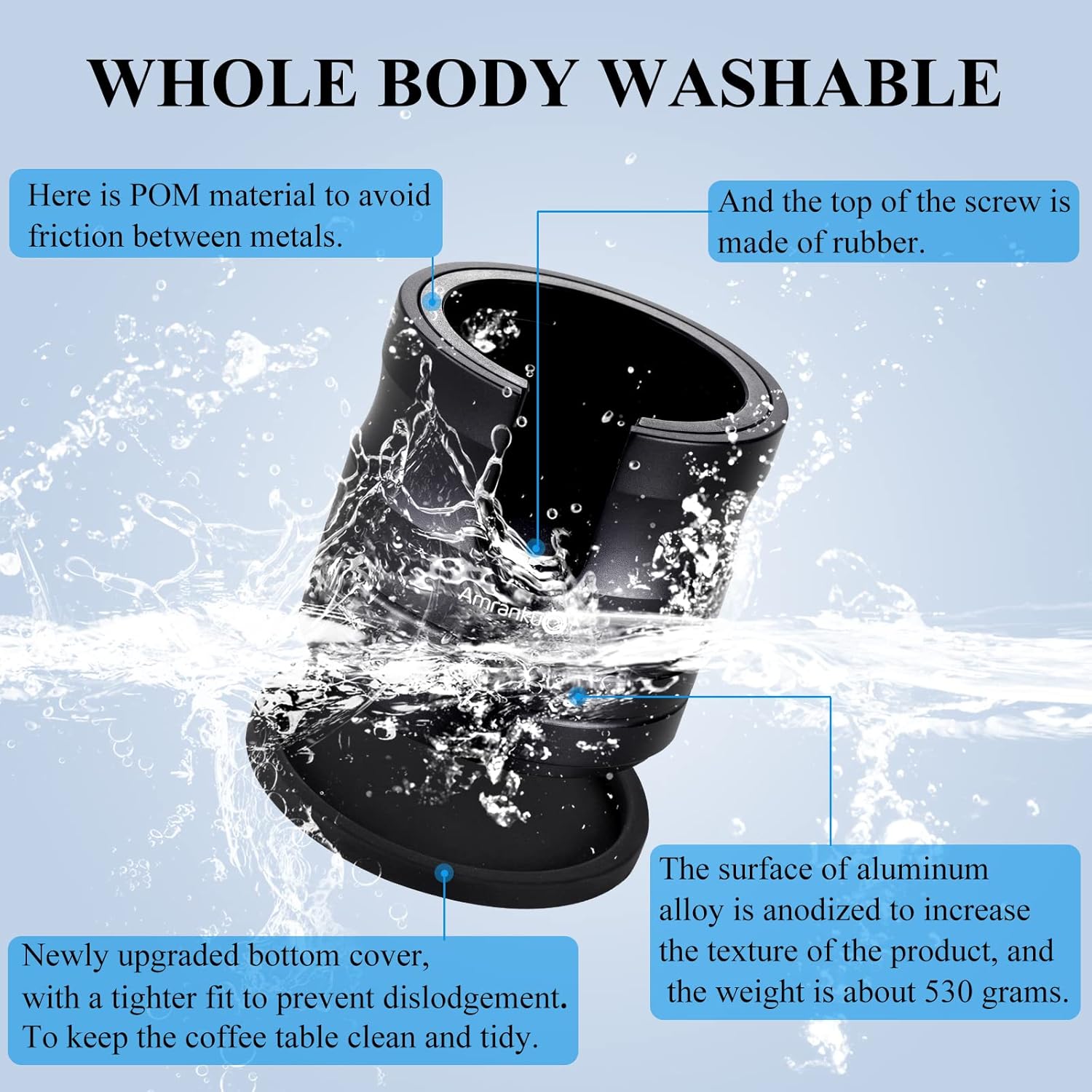 WHOLE BODY WASHABLE

Here is POM material to avoid friction between metals.

And the top of the screw is made of rubber.

Amranku

The surface of aluminum alloy is anodized to increase the texture of the product, and the weight is about 530 grams.

Newly upgraded bottom cover, with a tighter fit to prevent dislodgement. To keep the coffee table clean and tidy.