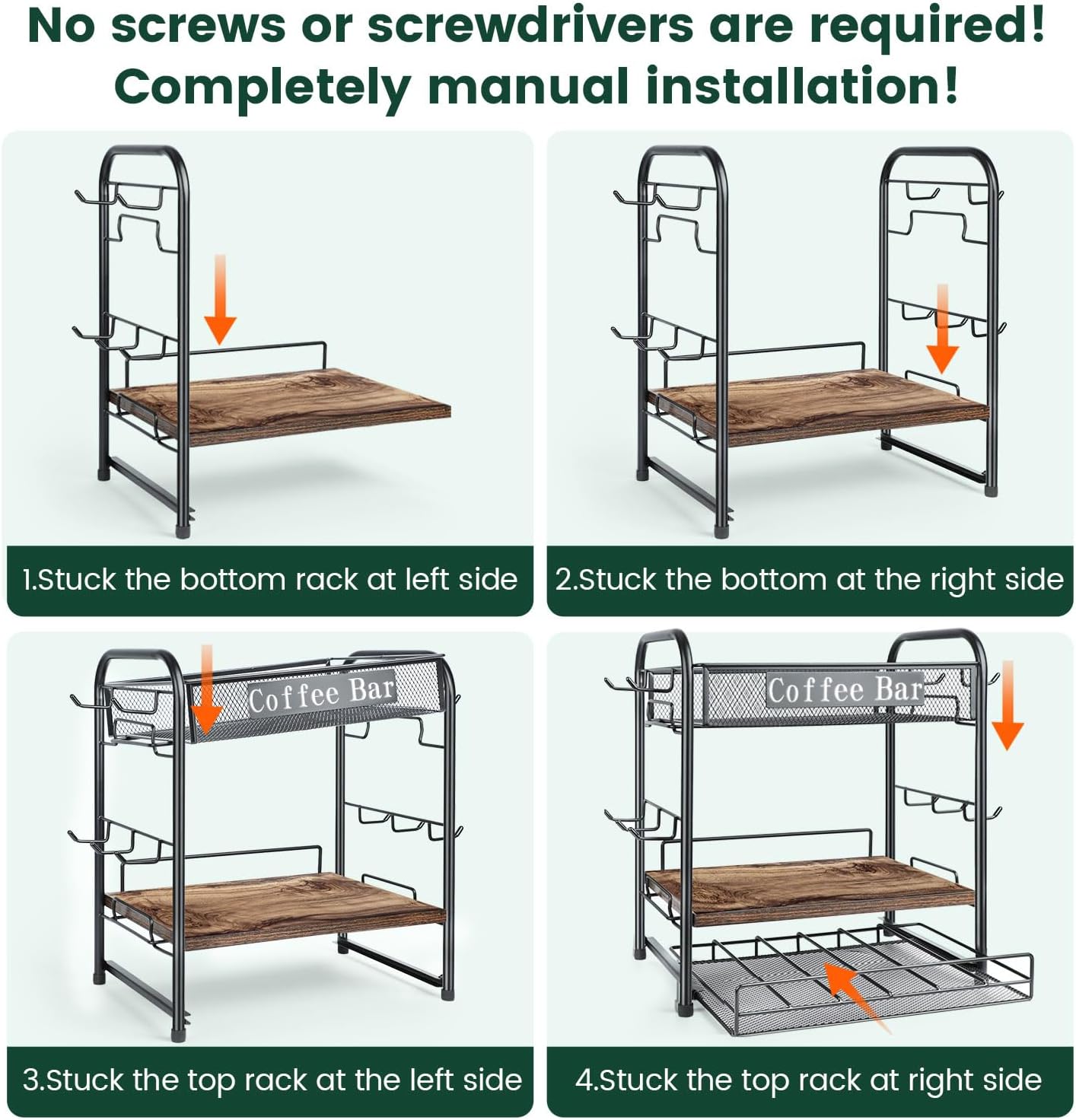 No screws or screwdrivers are required! Completely manual installation!

1.Stuck the bottom rack at left side

2.Stuck the bottom at the right side

Coffee Bar

3.Stuck the top rack at the left side

Coffee Bar

4.Stuck the top rack at right side