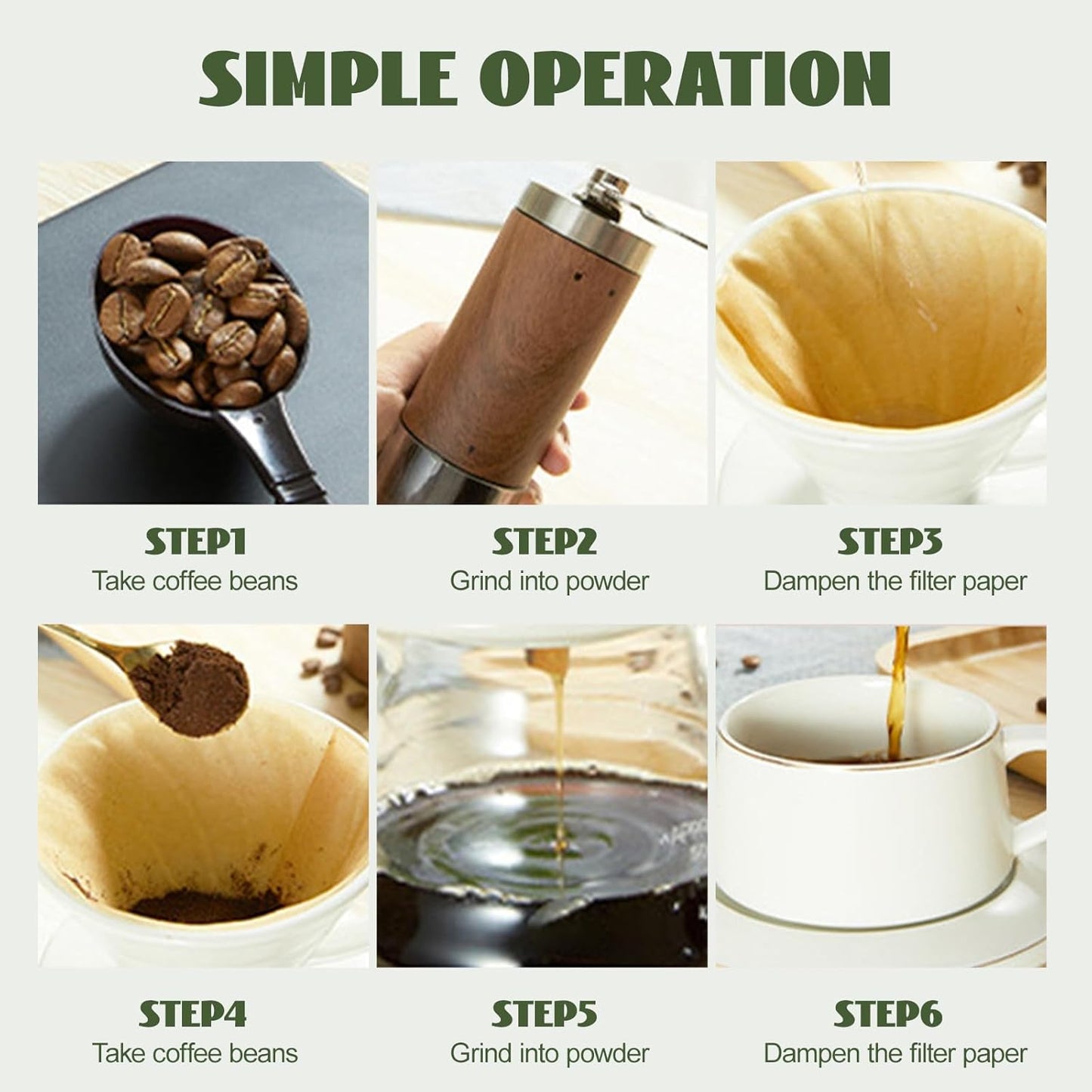 SIMPLE OPERATION

STEP1
Take coffee beans

STEP2
Grind into powder

STEP3
Dampen the filter paper

STEP4
Take coffee beans

STEP5
Grind into powder

STEP6
Dampen the filter paper