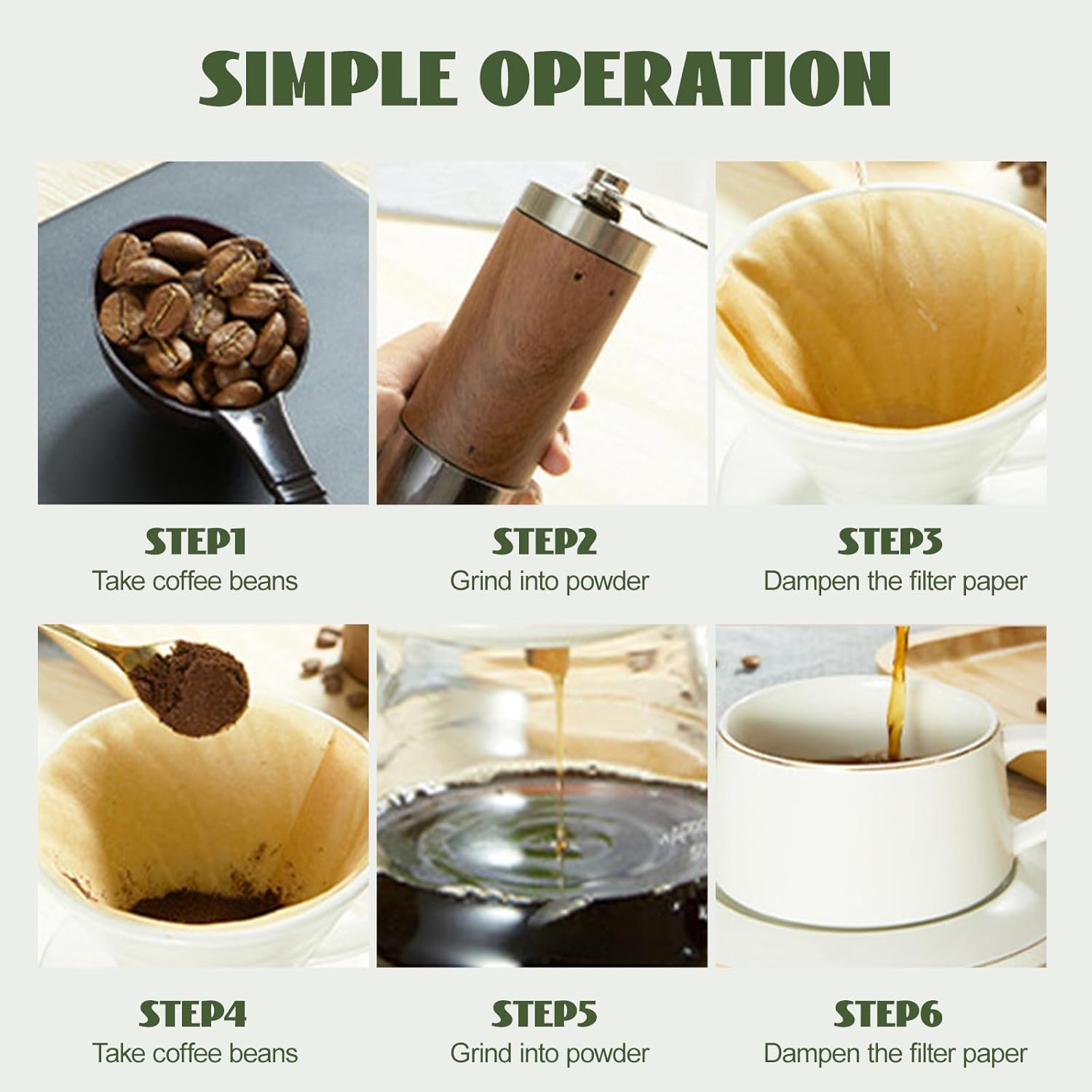 SIMPLE OPERATION

STEP1
Take coffee beans

STEP2
Grind into powder

STEP3
Dampen the filter paper

STEP4
Take coffee beans

STEP5
Grind into powder

STEP6
Dampen the filter paper