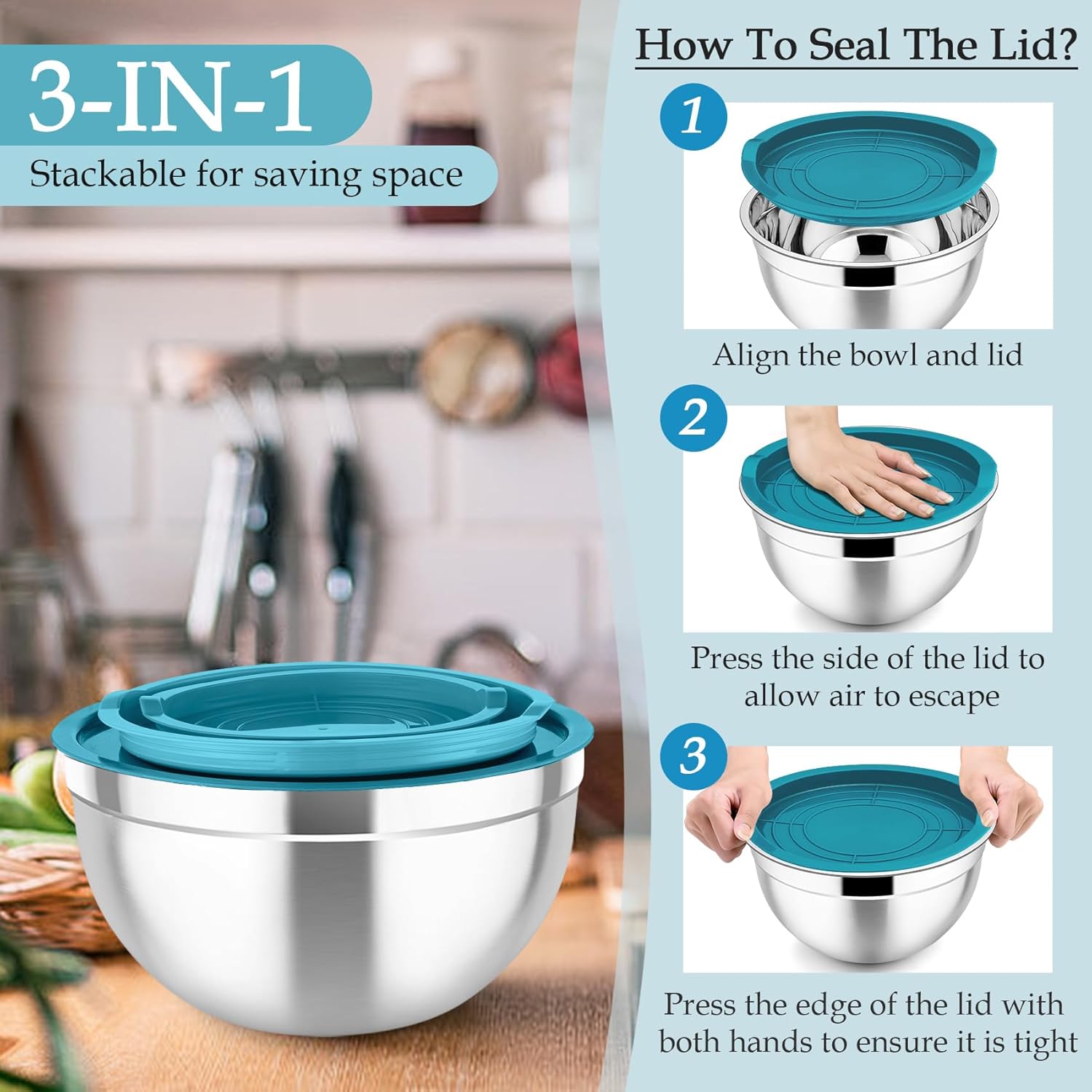 3-IN-1
Stackable for saving space

How To Seal The Lid?

1
Align the bowl and lid

2
Press the side of the lid to allow air to escape

3
Press the edge of the lid with both hands to ensure it is tight