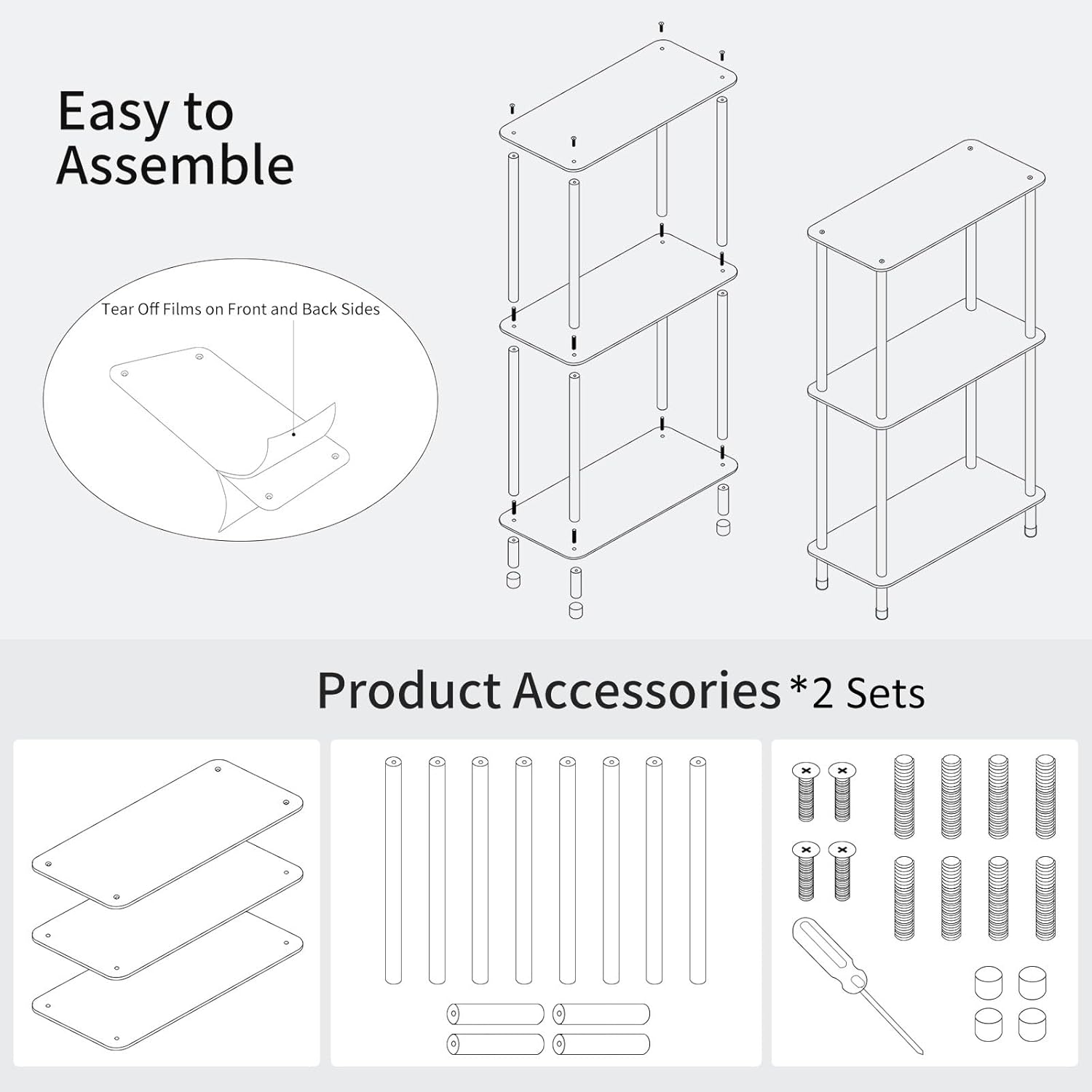 Easy to Assemble

Tear Off Films on Front and Back Sides

Product Accessories *2 Sets