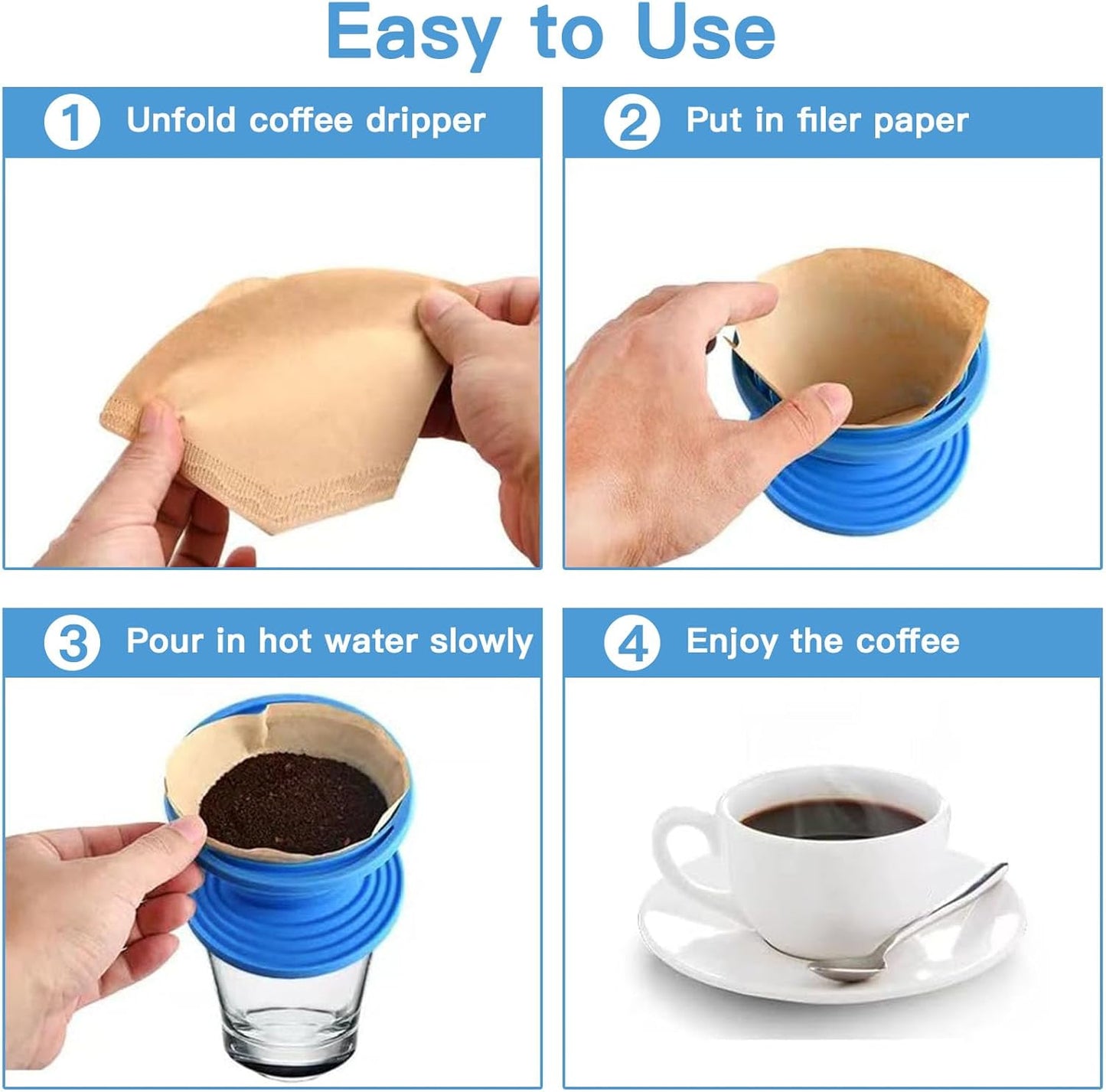 Easy to Use

1 Unfold coffee dripper

2 Put in filer paper

3 Pour in hot water slowly

4 Enjoy the coffee