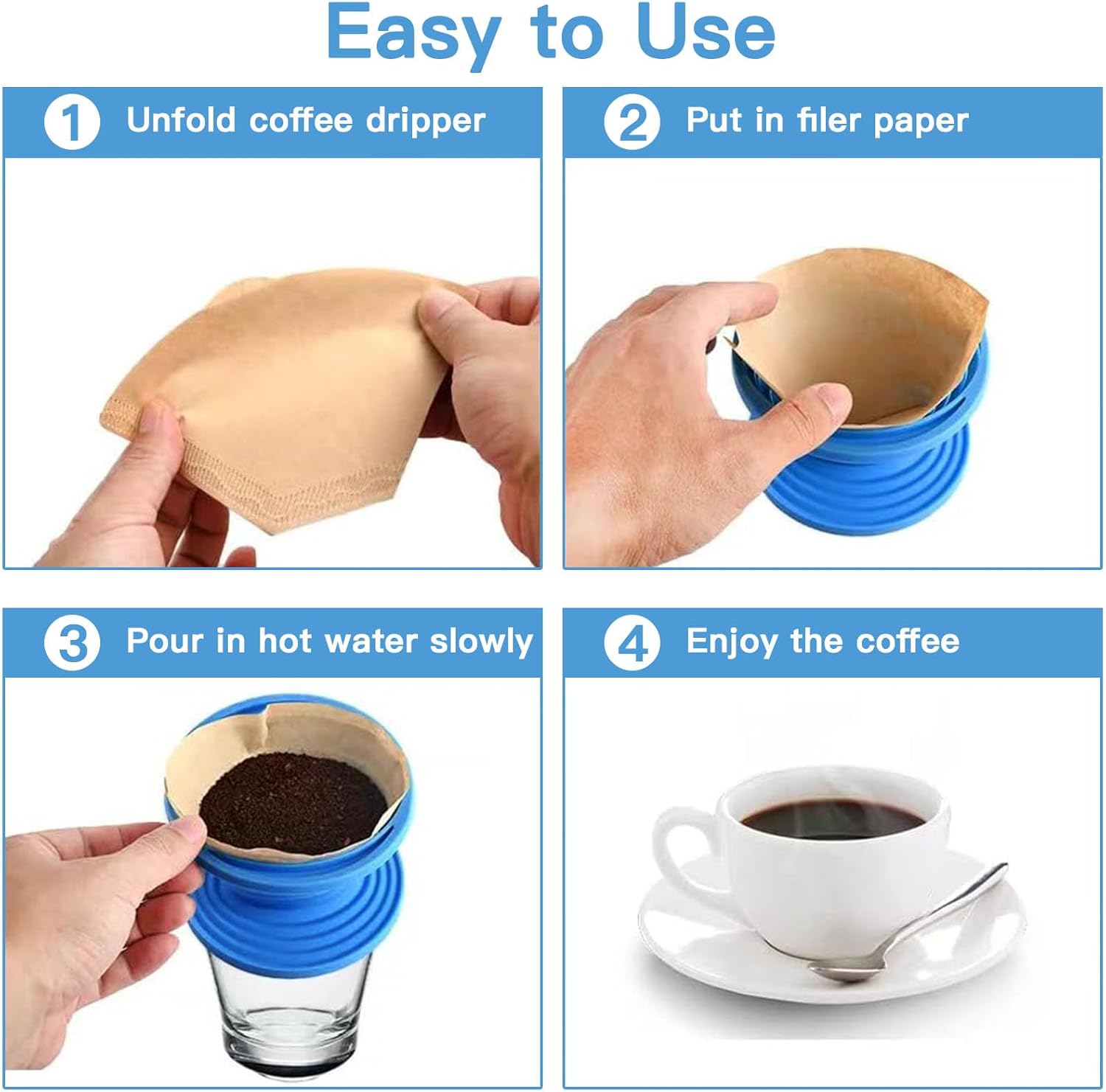 Easy to Use

1 Unfold coffee dripper

2 Put in filer paper

3 Pour in hot water slowly

4 Enjoy the coffee