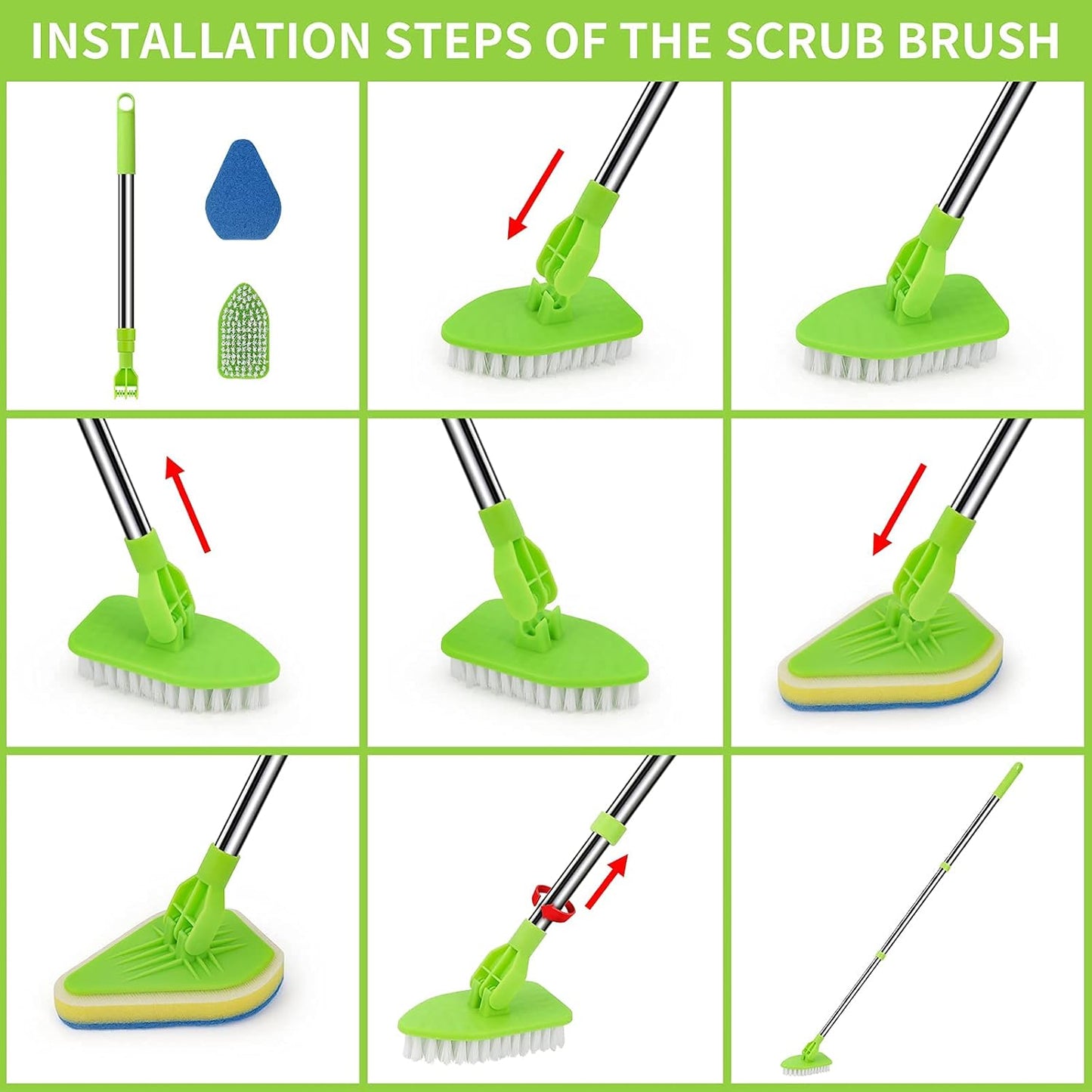 INSTALLATION STEPS OF THE SCRUB BRUSH