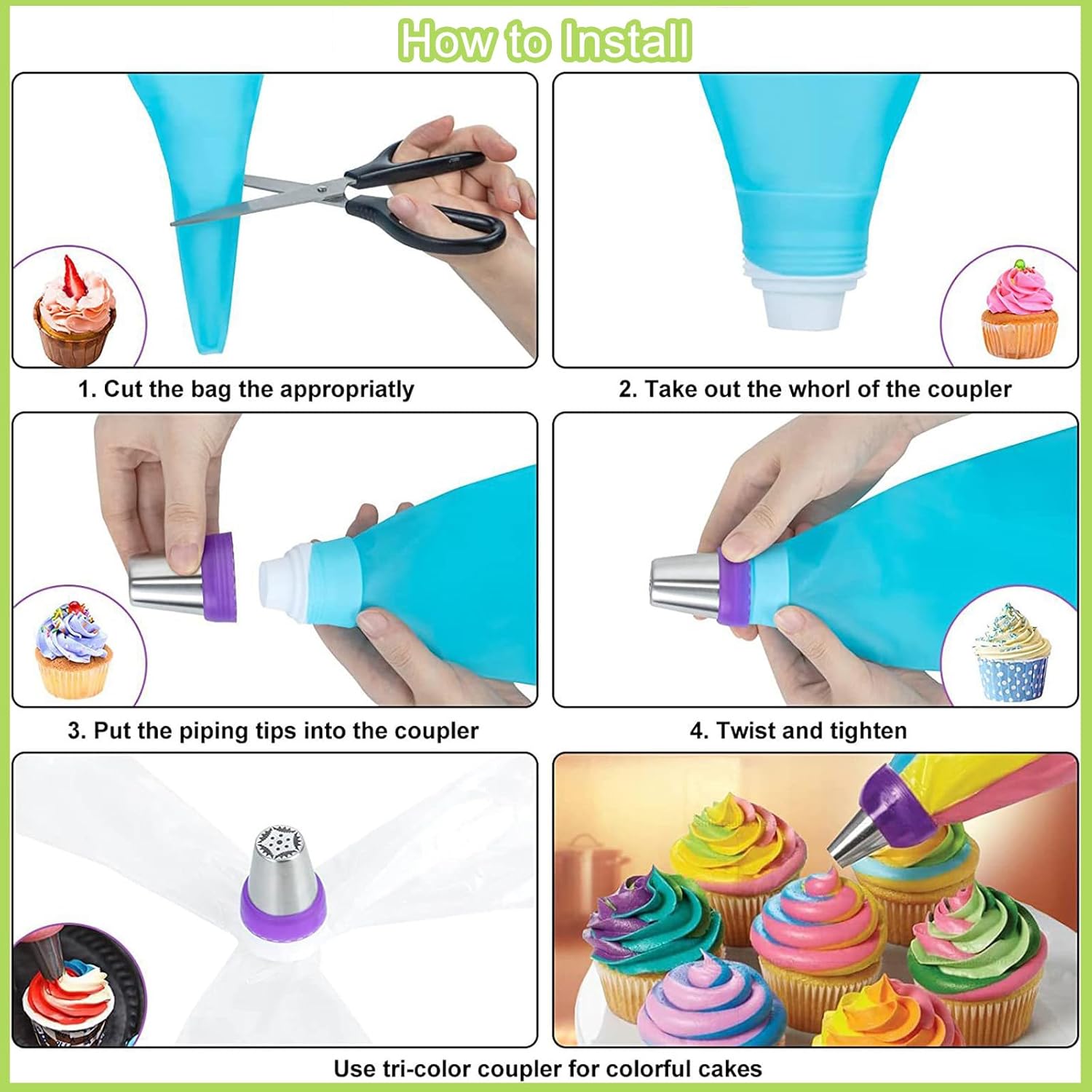 How to Install

1. Cut the bag the appropriatly

2. Take out the whorl of the coupler

3. Put the piping tips into the coupler

4. Twist and tighten

Use tri-color coupler for colorful cakes