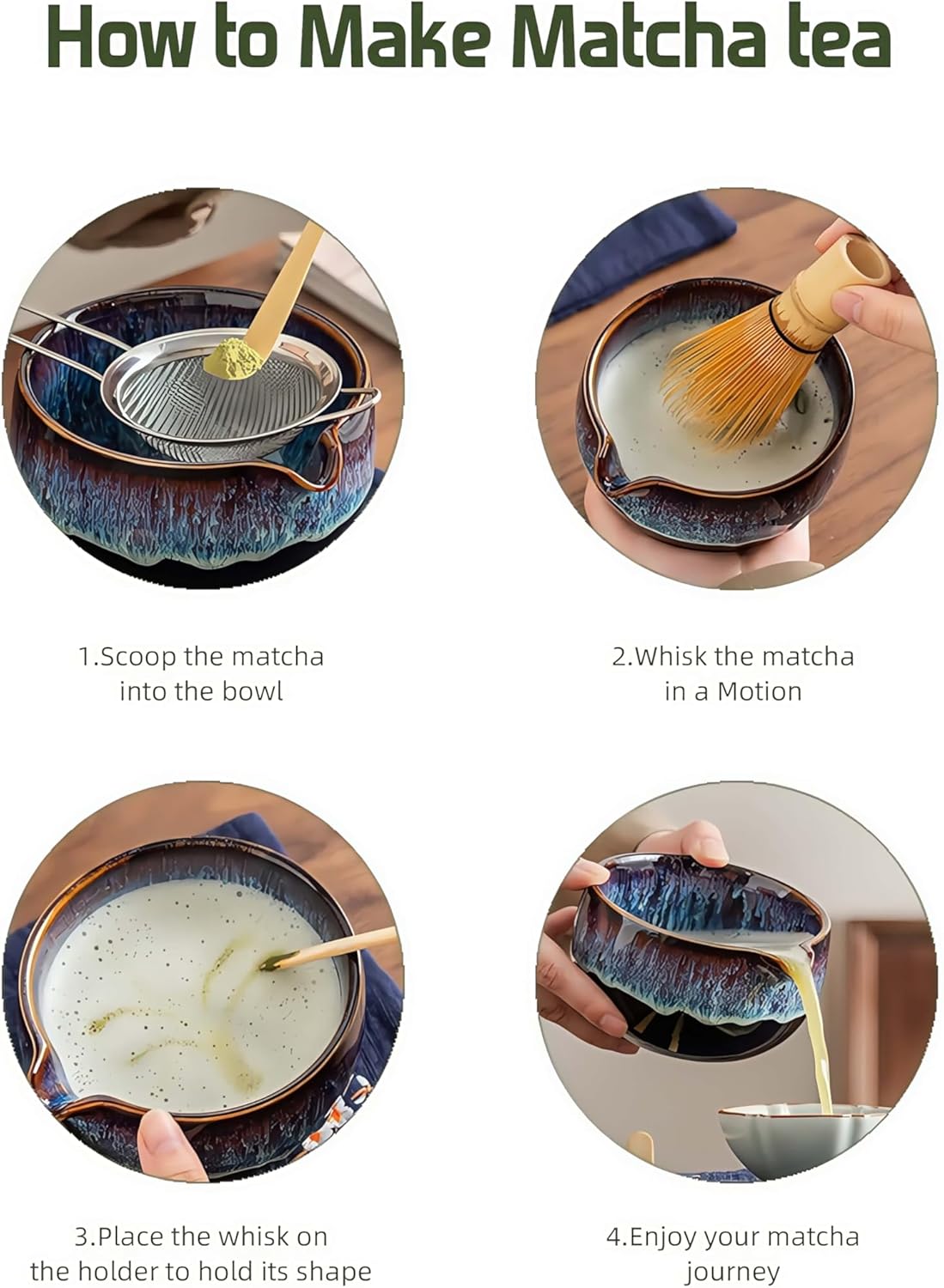 How to Make Matcha tea

1.Scoop the matcha into the bowl

2.Whisk the matcha in a Motion

3.Place the whisk on the holder to hold its shape

4.Enjoy your matcha journey