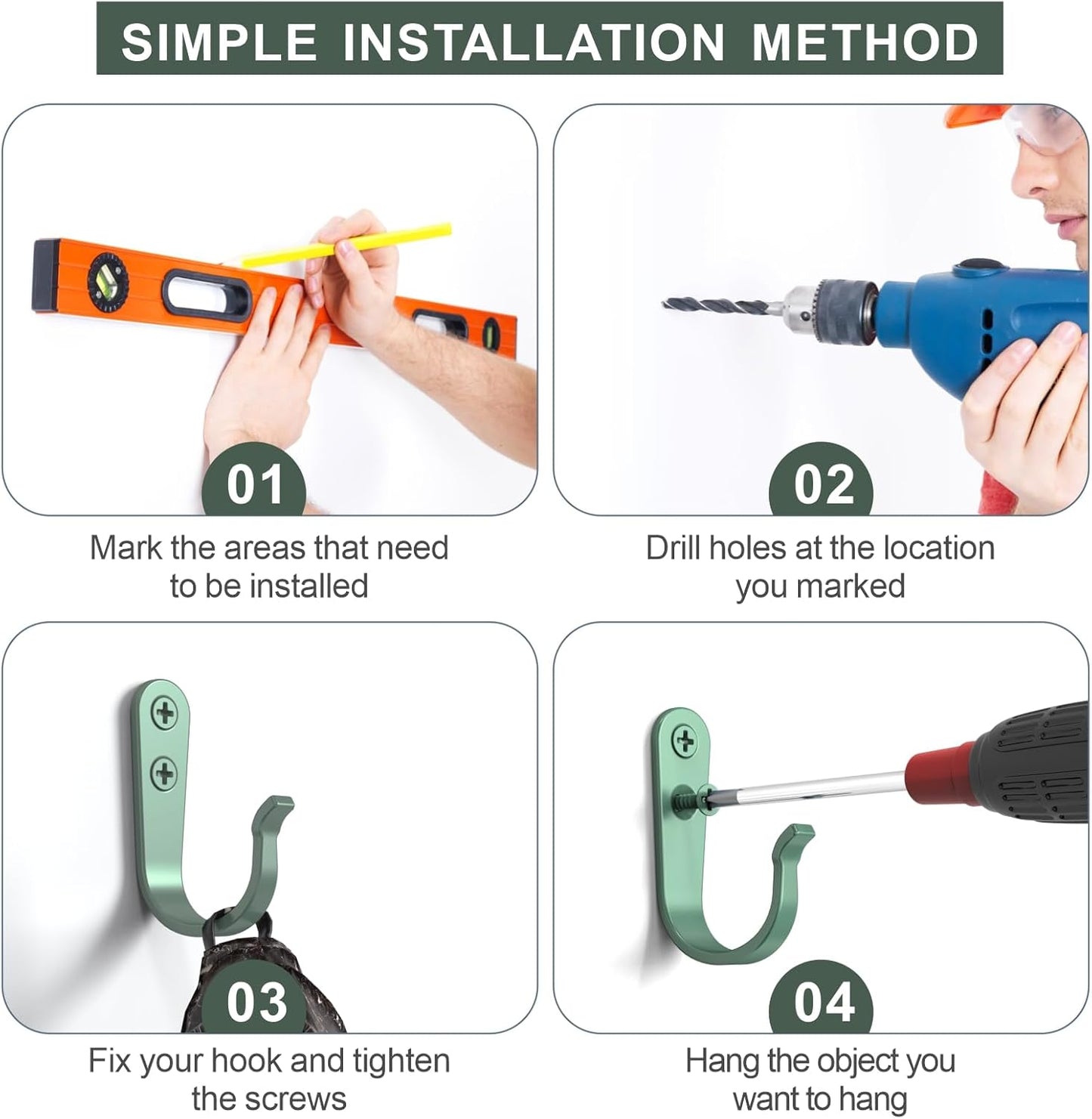 SIMPLE INSTALLATION METHOD

01

Mark the areas that need to be installed

02

Drill holes at the location you marked

03

Fix your hook and tighten the screws

04

Hang the object you want to hang