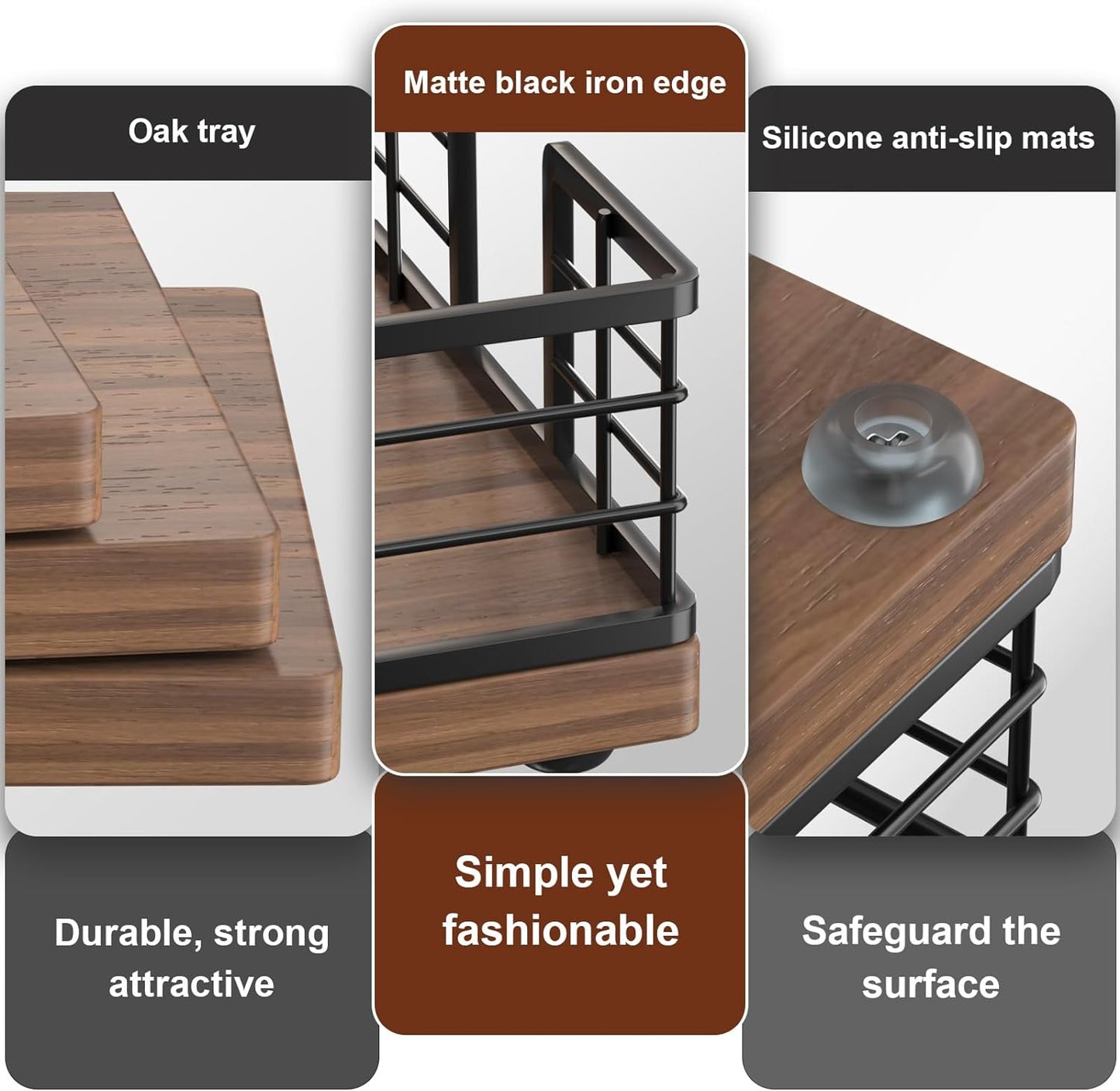 Oak tray

Durable, strong attractive

Matte black iron edge

Simple yet fashionable

Silicone anti-slip mats

Safeguard the surface