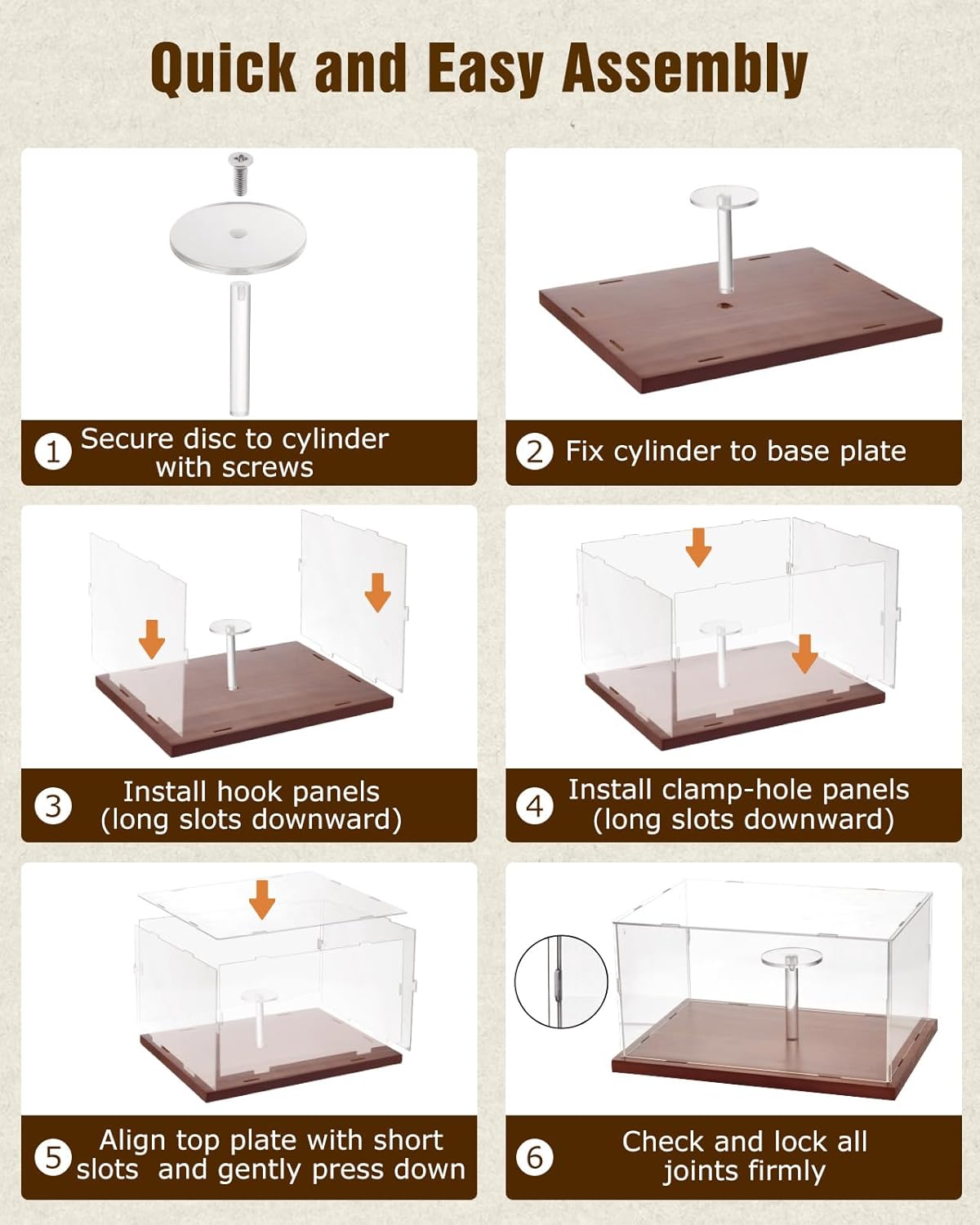 Quick and Easy Assembly

1 Secure disc to cylinder with screws

2 Fix cylinder to base plate

3 Install hook panels (long slots downward)

4 Install clamp-hole panels (long slots downward)

5 Align top plate with short slots and gently press down

6 Check and lock all joints firmly