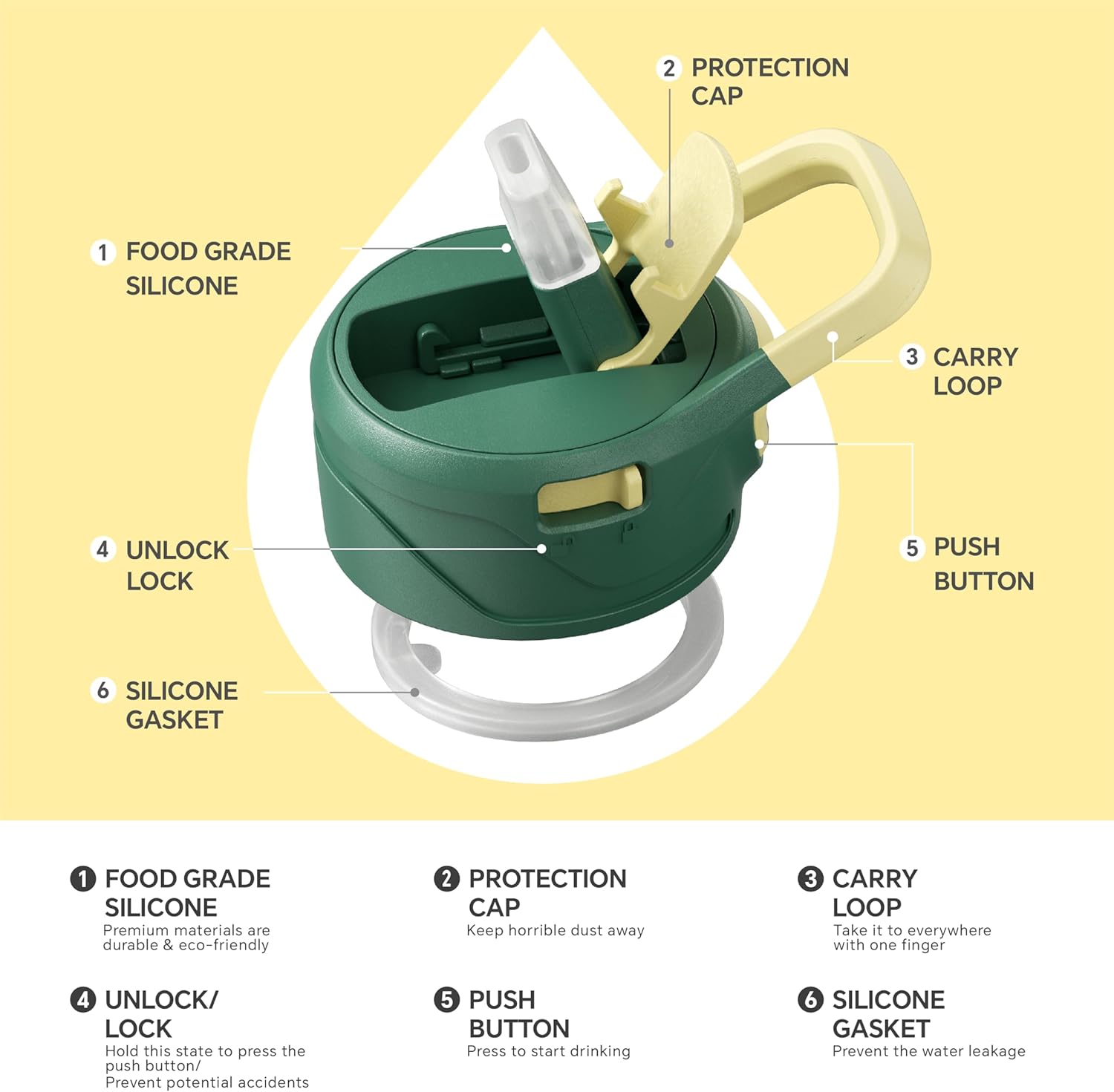 2 PROTECTION CAP

1 FOOD GRADE SILICONE

3 CARRY LOOP

4 UNLOCK LOCK

5 PUSH BUTTON

6 SILICONE GASKET

1 FOOD GRADE SILICONE
Premium materials are durable & eco-friendly

2 PROTECTION CAP
Keep horrible dust away

3 CARRY LOOP
Take it to everywhere with one finger

4 UNLOCK/ LOCK
Hold this state to press the push button/ Prevent potential accidents

5 PUSH BUTTON
Press to start drinking

6 SILICONE GASKET
Prevent the water leakage