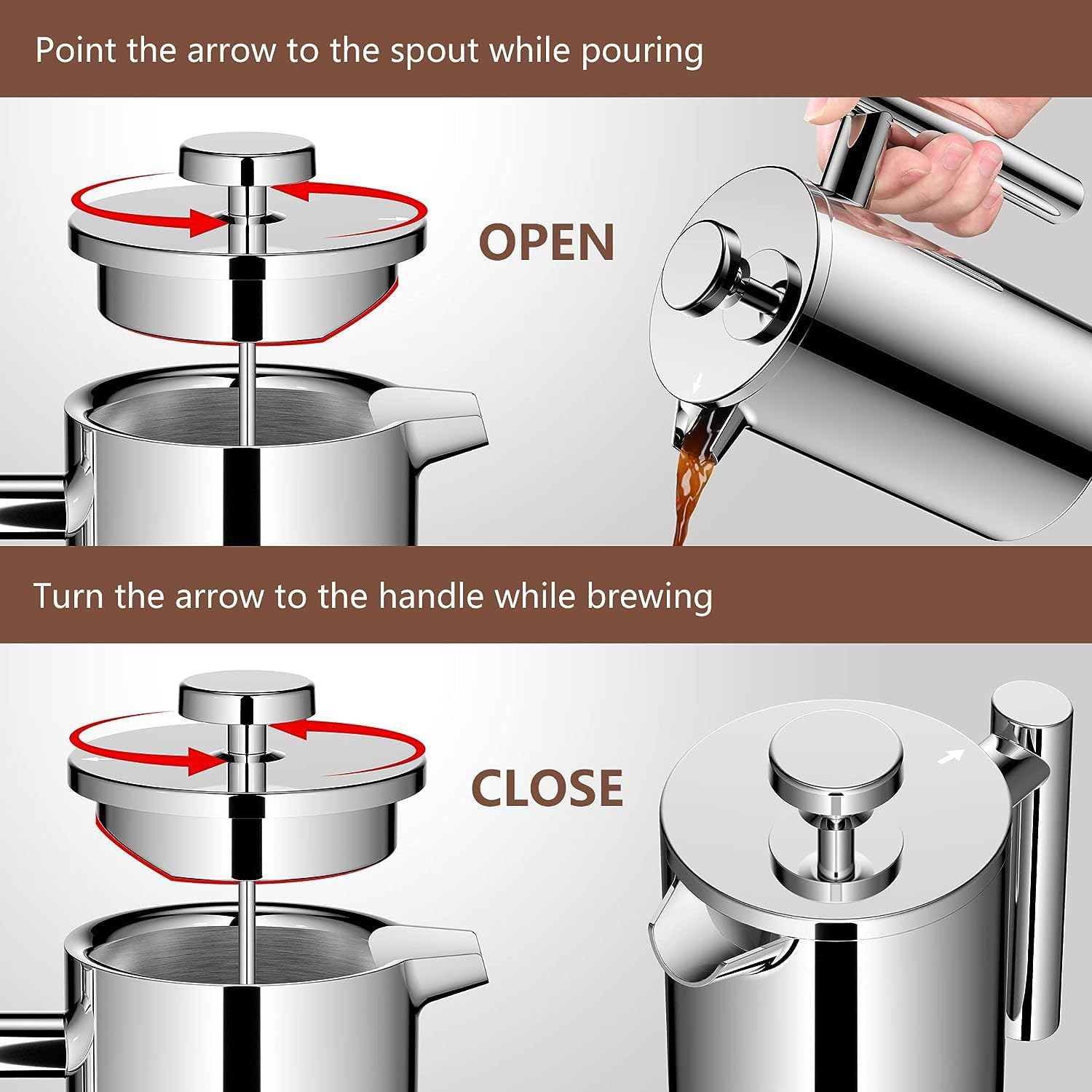 Point the arrow to the spout while pouring

OPEN

Turn the arrow to the handle while brewing

CLOSE