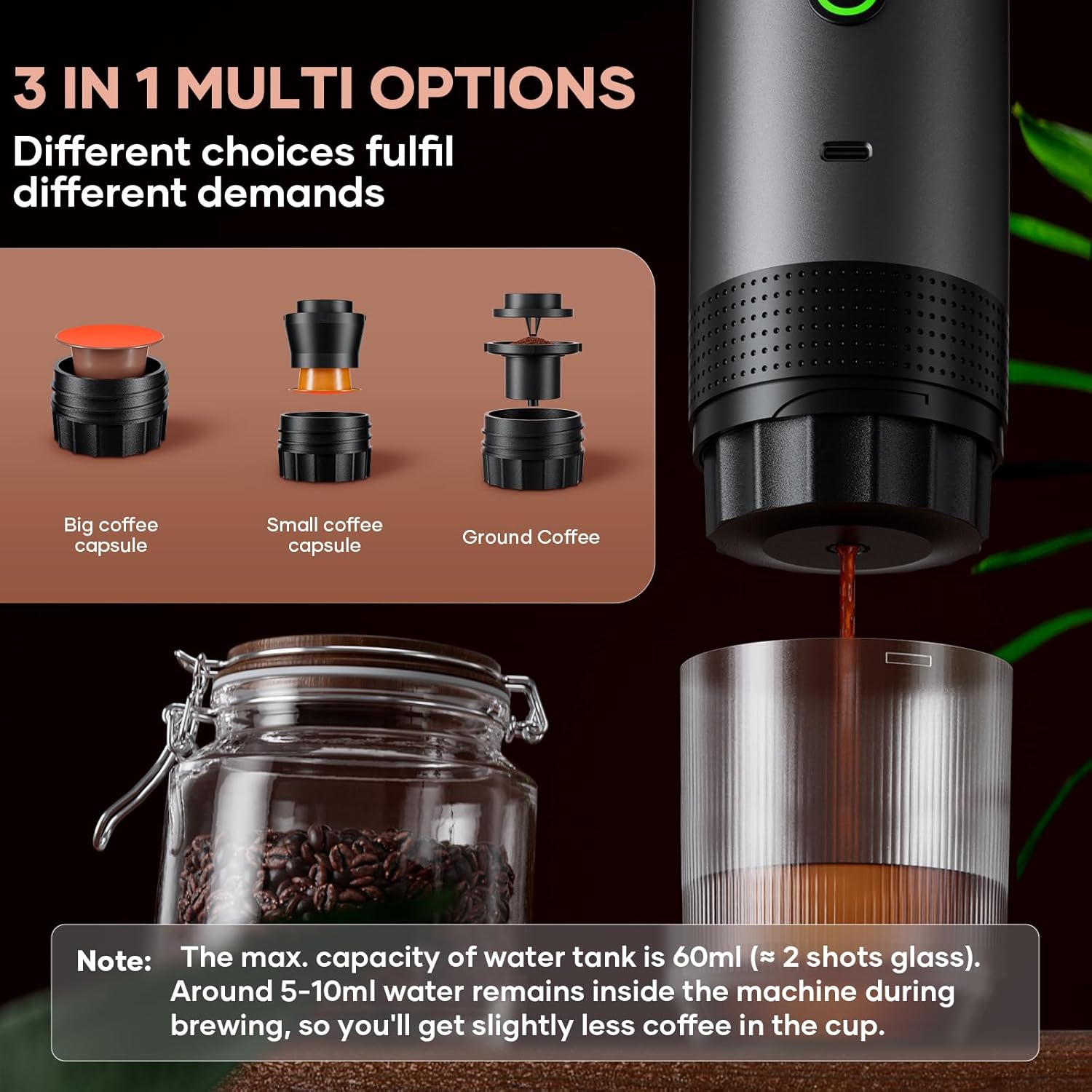 3 IN 1 MULTI OPTIONS

Different choices fulfil different demands

Big coffee capsule

Small coffee capsule

Ground Coffee

Note: The max. capacity of water tank is 60ml (≈ 2 shots glass). Around 5-10ml water remains inside the machine during brewing, so you'll get slightly less coffee in the cup.