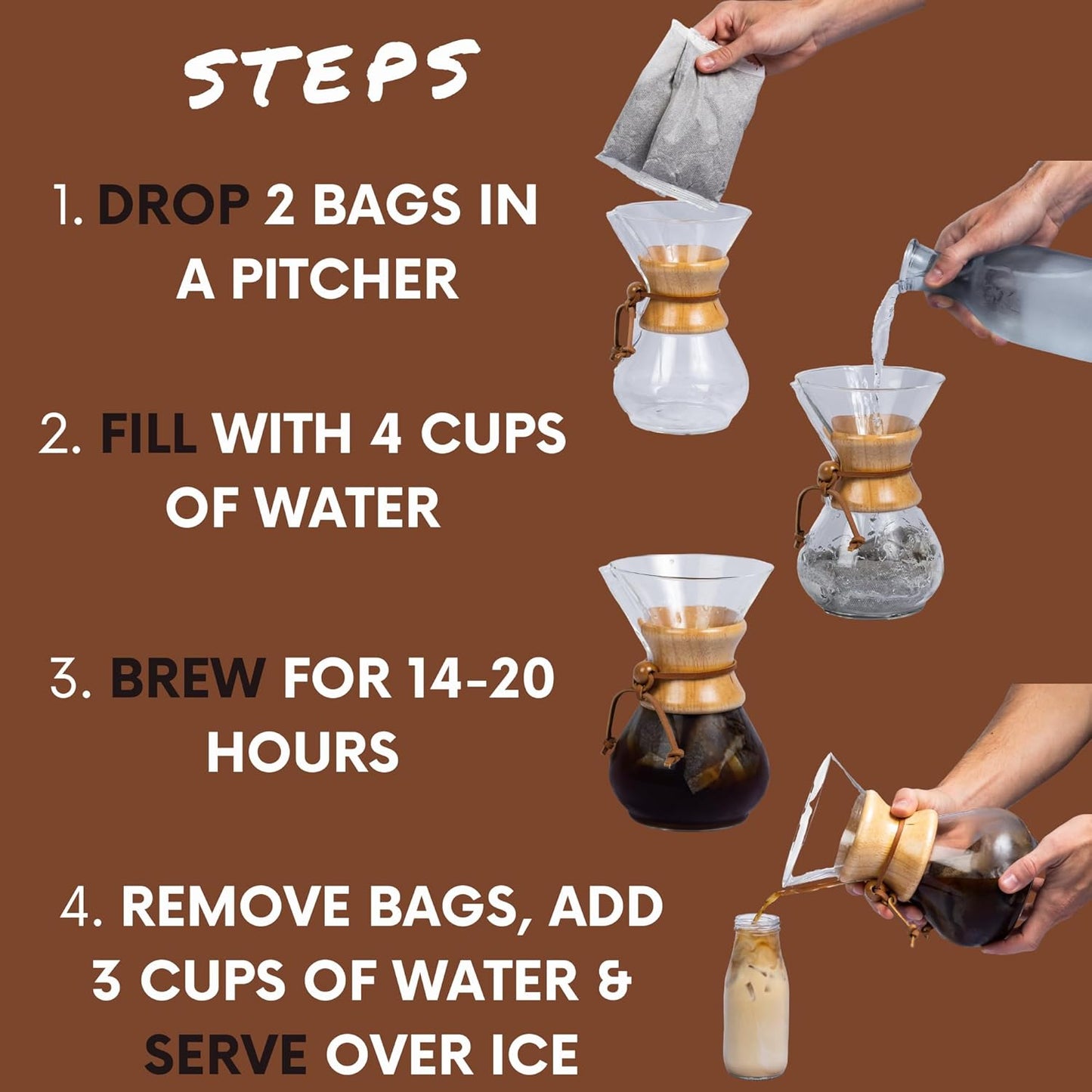 STEPS

1. DROP 2 BAGS IN A PITCHER

2. FILL WITH 4 CUPS OF WATER

3. BREW FOR 14-20 HOURS

4. REMOVE BAGS, ADD 3 CUPS OF WATER & SERVE OVER ICE