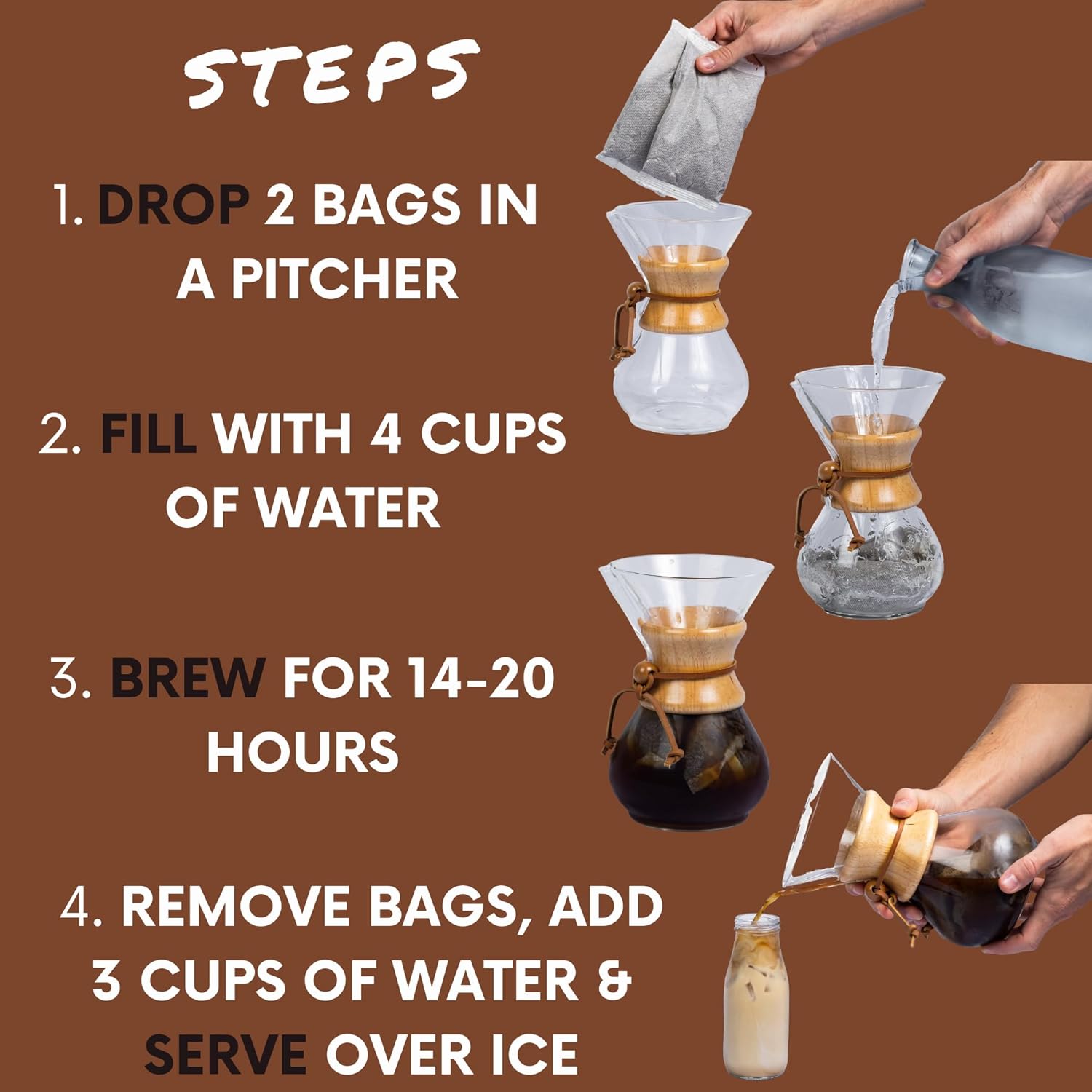 STEPS

1. DROP 2 BAGS IN A PITCHER

2. FILL WITH 4 CUPS OF WATER

3. BREW FOR 14-20 HOURS

4. REMOVE BAGS, ADD 3 CUPS OF WATER & SERVE OVER ICE