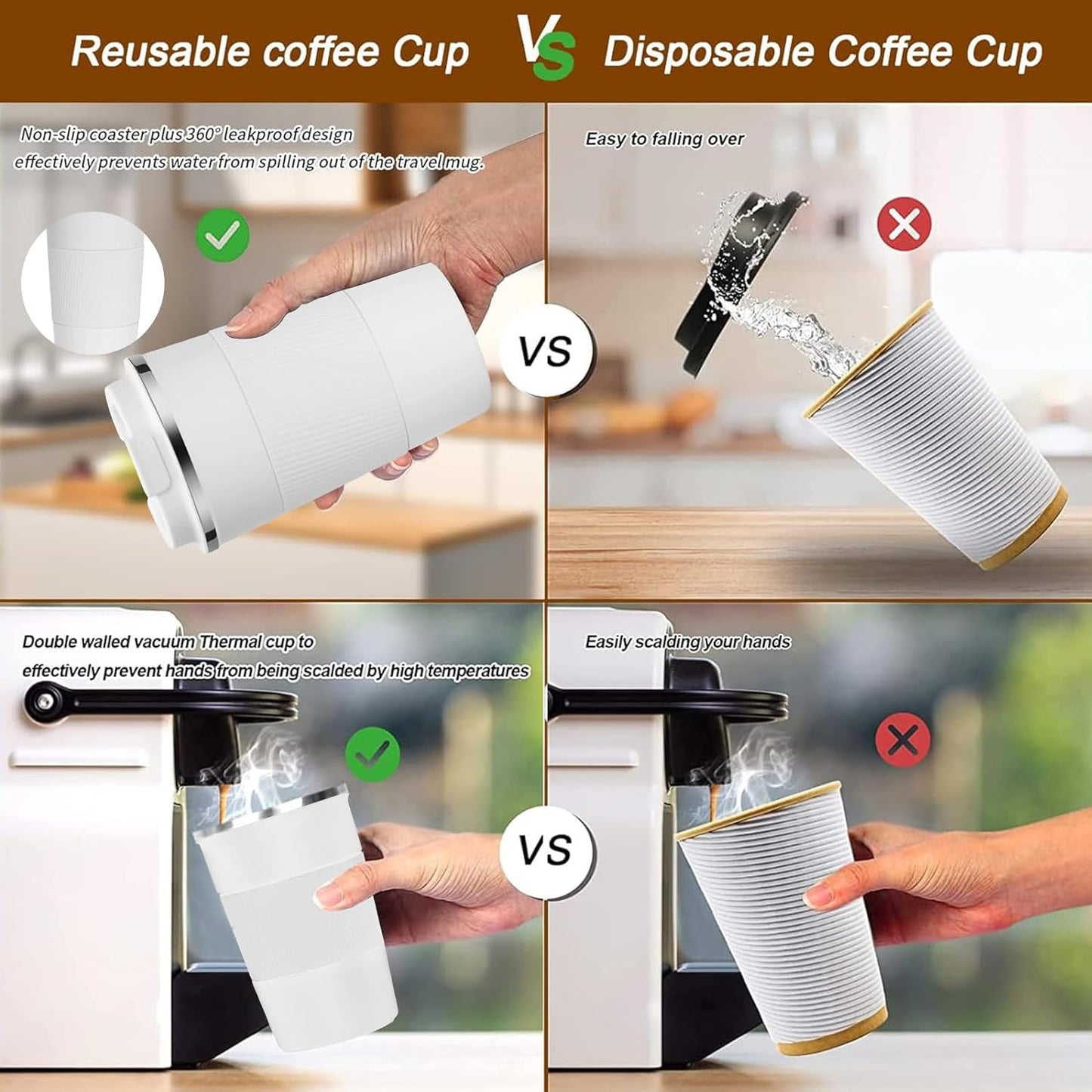 Reusable coffee Cup VS Disposable Coffee Cup

Non-slip coaster plus 360° leakproof design effectively prevents water from spilling out of the travel mug.

VS

Easy to falling over

Double walled vacuum Thermal cup to effectively prevent hands from being scalded by high temperatures

VS

Easily scalding your hands