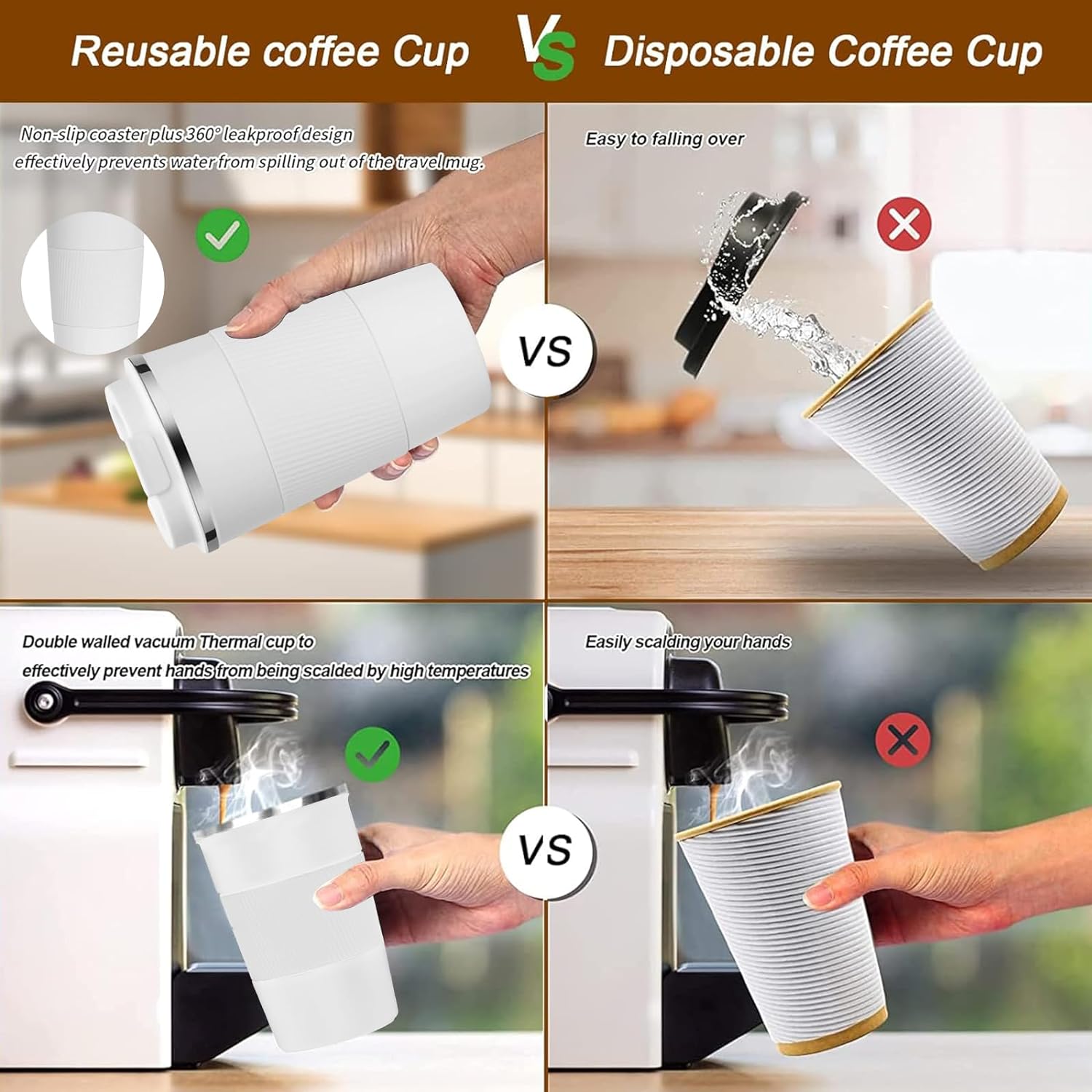 Reusable coffee Cup VS Disposable Coffee Cup

Non-slip coaster plus 360° leakproof design effectively prevents water from spilling out of the travel mug.

VS

Easy to falling over

Double walled vacuum Thermal cup to effectively prevent hands from being scalded by high temperatures

VS

Easily scalding your hands