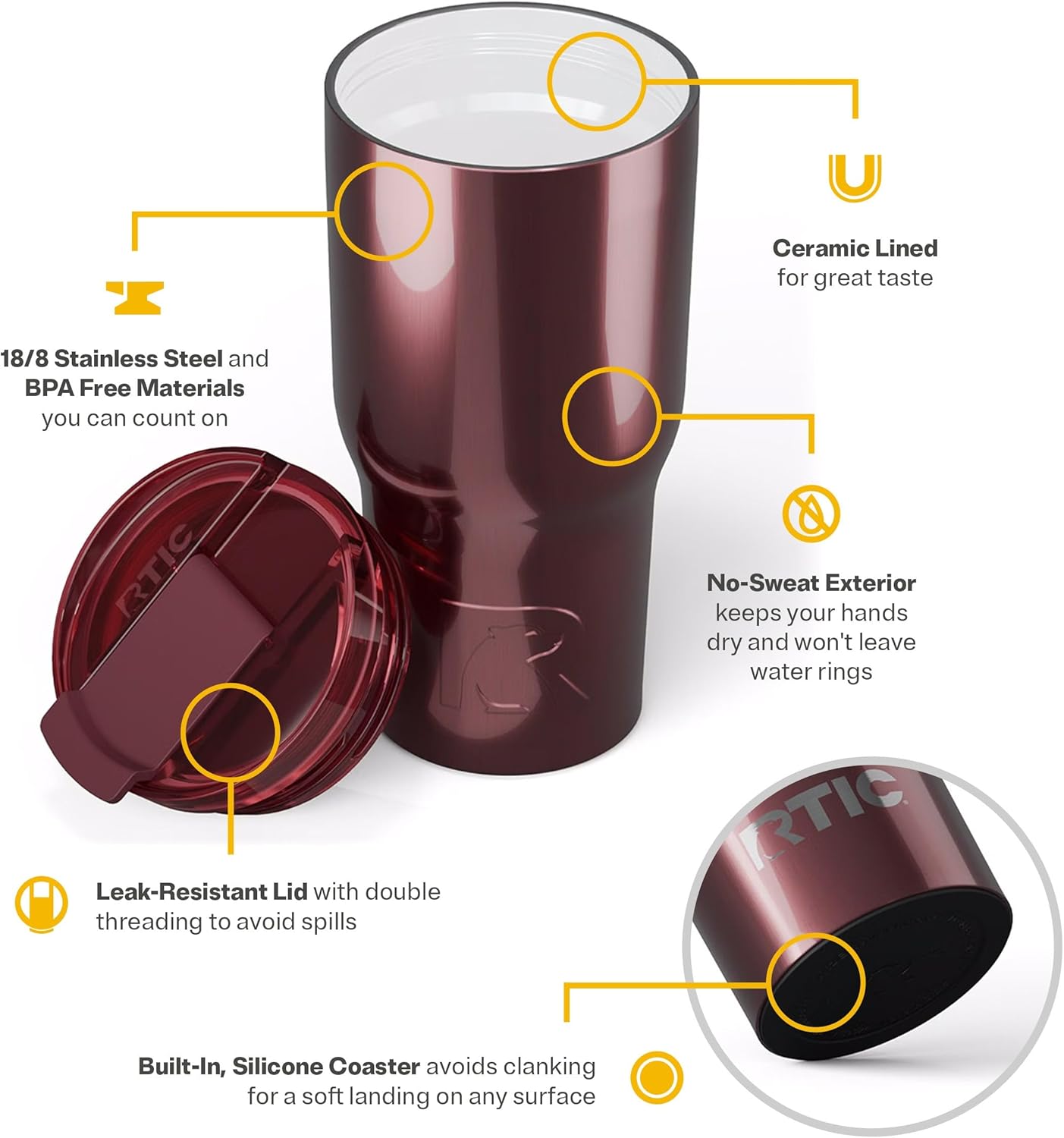 Ceramic Lined for great taste

18/8 Stainless Steel and BPA Free Materials you can count on

RTIC

No-Sweat Exterior keeps your hands dry and won't leave water rings

RTIC

Leak-Resistant Lid with double threading to avoid spills

Built-In, Silicone Coaster avoids clanking for a soft landing on any surface